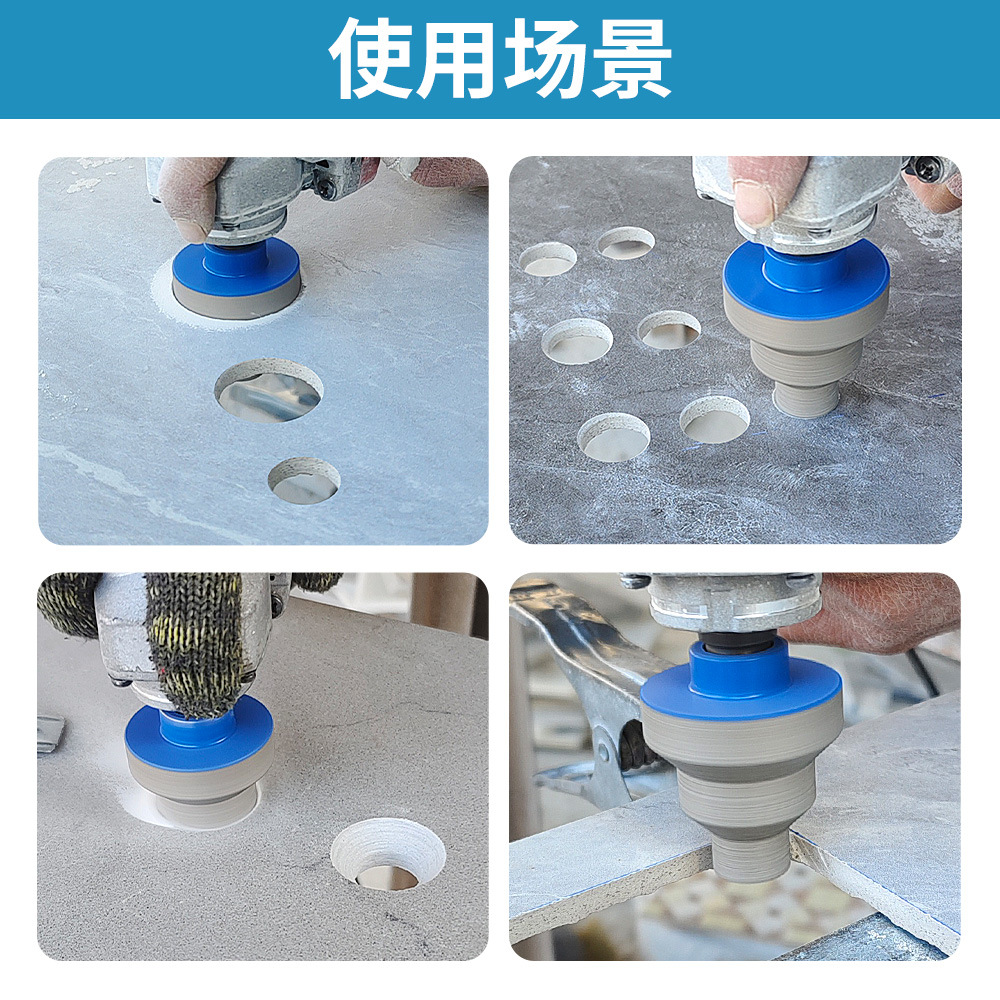 使用场景