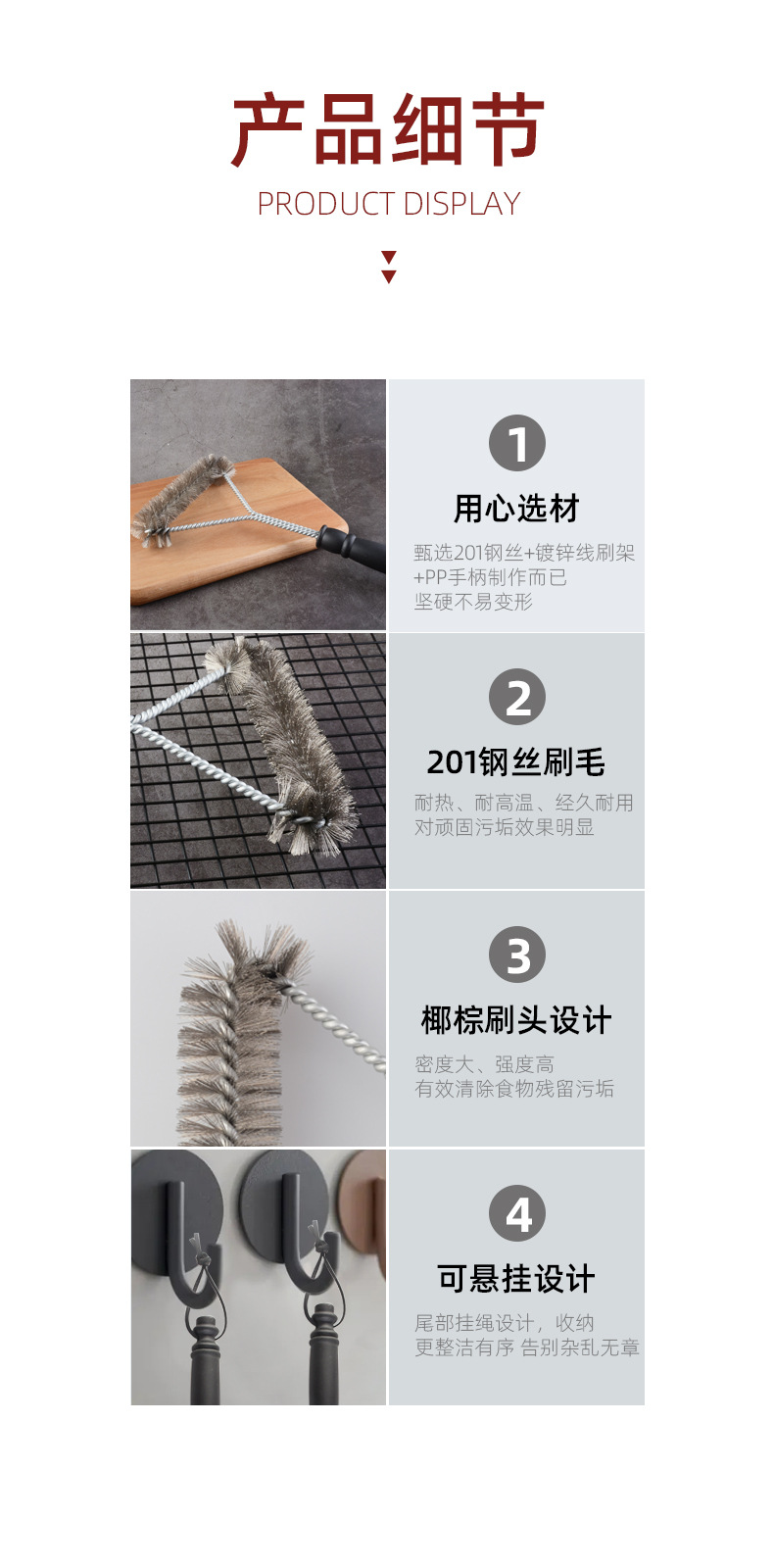 产品细节
PRODUCT DISPLAY

1
用心选材
甄选201钢丝+镀锌线刷架
+PP手柄制作而已
坚硬不易变形

2
201钢丝刷毛
耐热、耐高温、经久耐用
对顽固污垢效果明显

3
椰棕刷头设计
密度大、强度高
有效清除食物残留污垢

4
可悬挂设计
尾部挂绳设计，收纳
更整洁有序 告别杂乱无章