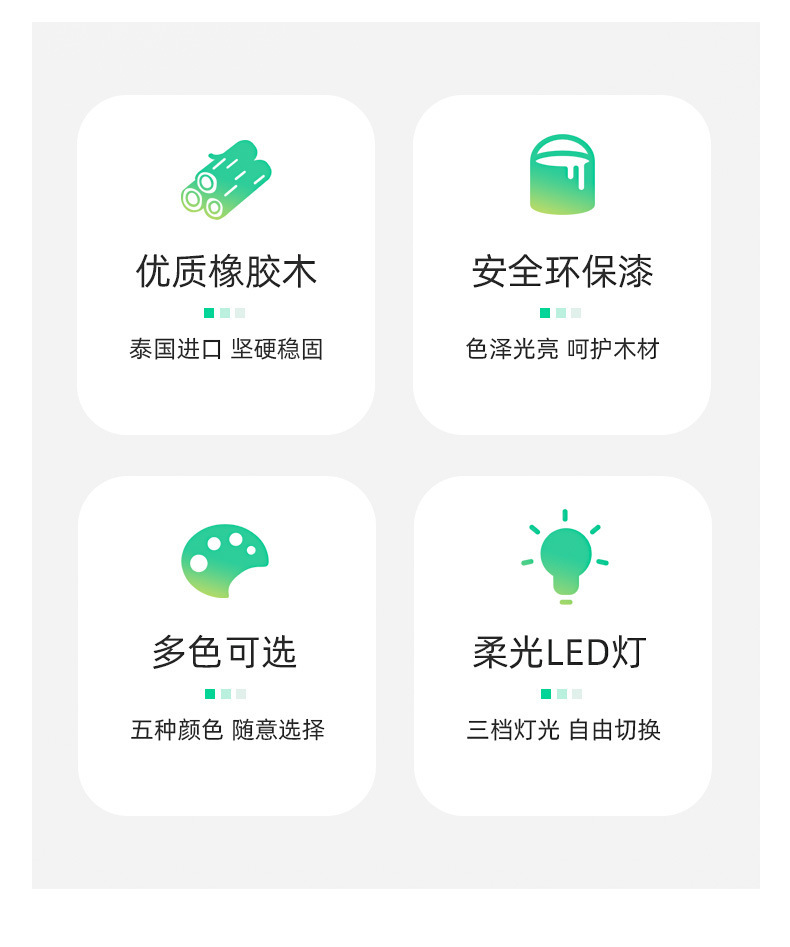 优质橡胶木

泰国进口 坚硬稳固

安全环保漆

色泽光亮 呵护木材

多色可选

五种颜色 随意选择

柔光LED灯

三档灯光 自由切换