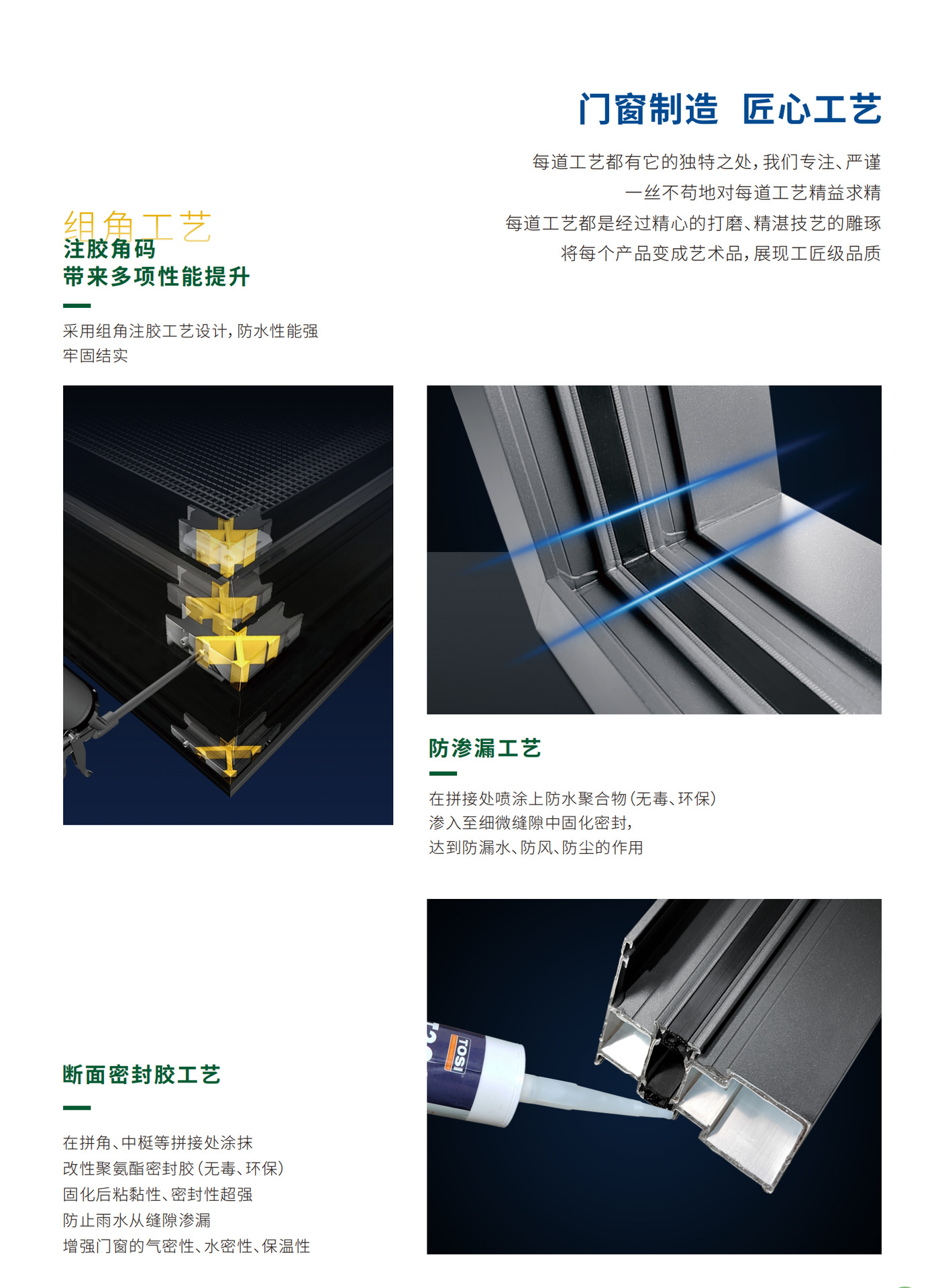 门窗制造 匠心工艺

每道工艺都有它的独特之处，我们专注、严谨
一丝不苟地对每道工艺精益求精
每道工艺都是经过精心的打磨、精湛技艺的雕琢
将每个产品变成艺术品，展现工匠级品质

组角工艺
注胶角码
带来多项性能提升

采用组角注胶工艺设计，防水性能强
牢固结实

防渗漏工艺

在拼接处喷涂上防水聚合物（无毒、环保）
渗入至细微缝隙中固化密封，
达到防漏水、防风、防尘的作用

断面密封胶工艺

在拼角、中梃等拼接处涂抹
改性聚氨酯密封胶（无毒、环保）
固化后粘黏性、密封性超强
防止雨水从缝隙渗漏
增强门窗的气密性、水密性、保温性

TOSI