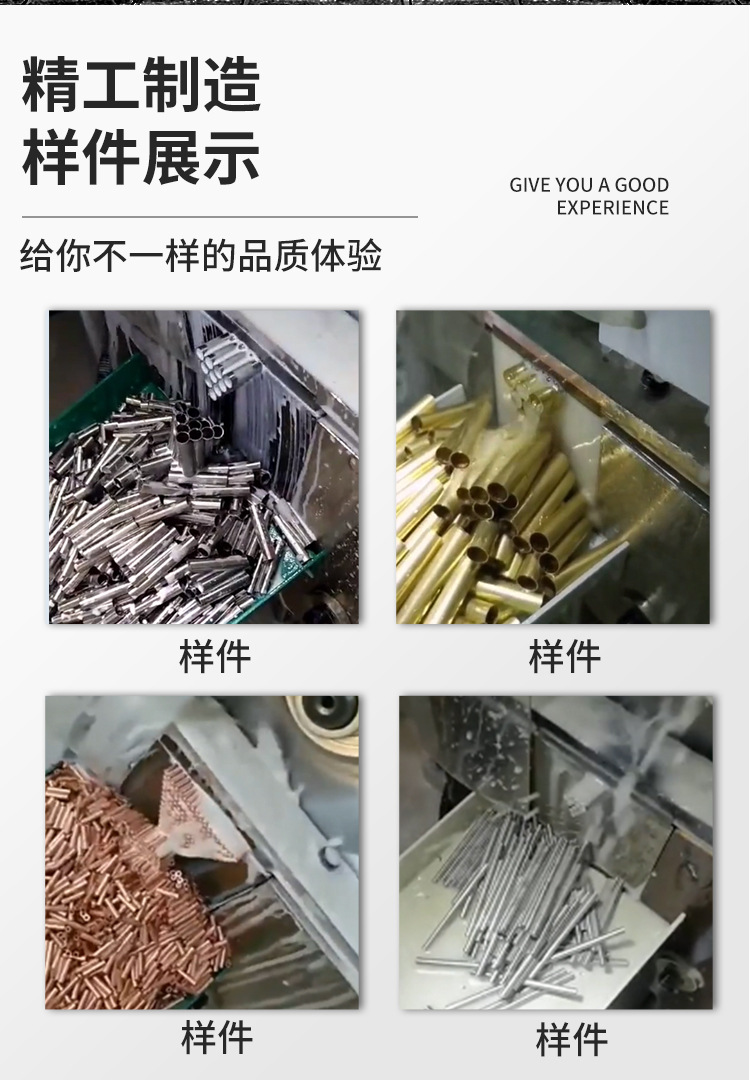 精工制造
样件展示

GIVE YOU A GOOD
EXPERIENCE

给你不一样的品质体验

样件

样件

样件

样件