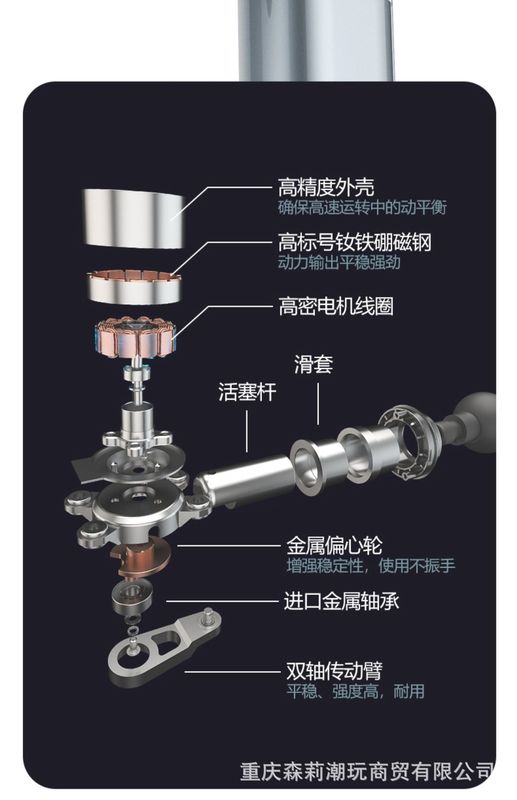 高精度外壳
确保高速运转中的动平衡

高标号钕铁硼磁钢
动力输出平稳强劲

高密电机线圈

滑套

活塞杆

金属偏心轮
增强稳定性，使用不振手

进口金属轴承

双轴传动臂
平稳、强度高，耐用

重庆森莉潮玩商贸有限公司