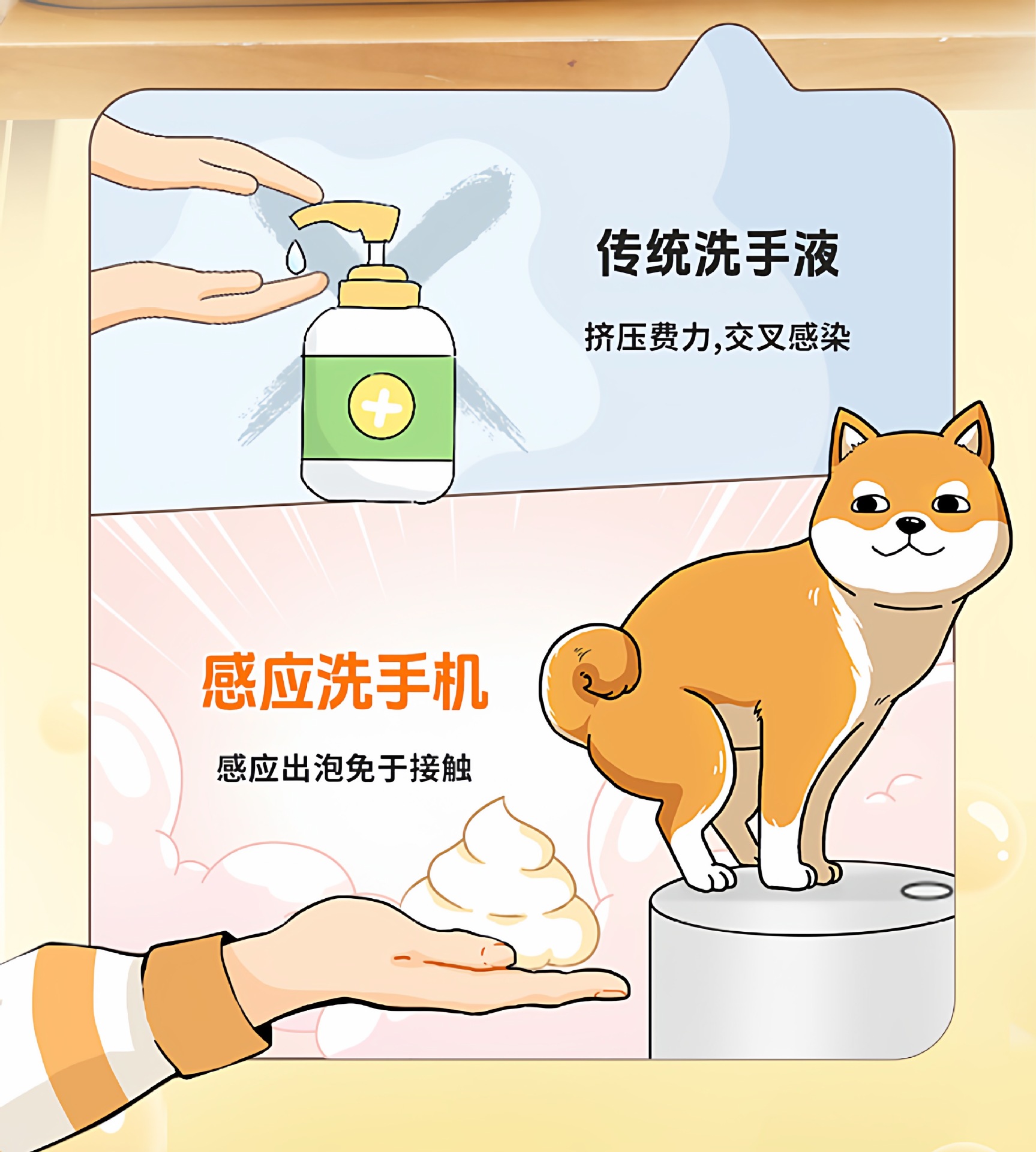 传统洗手液

挤压费力,交叉感染

感应洗手机

感应出泡免于接触