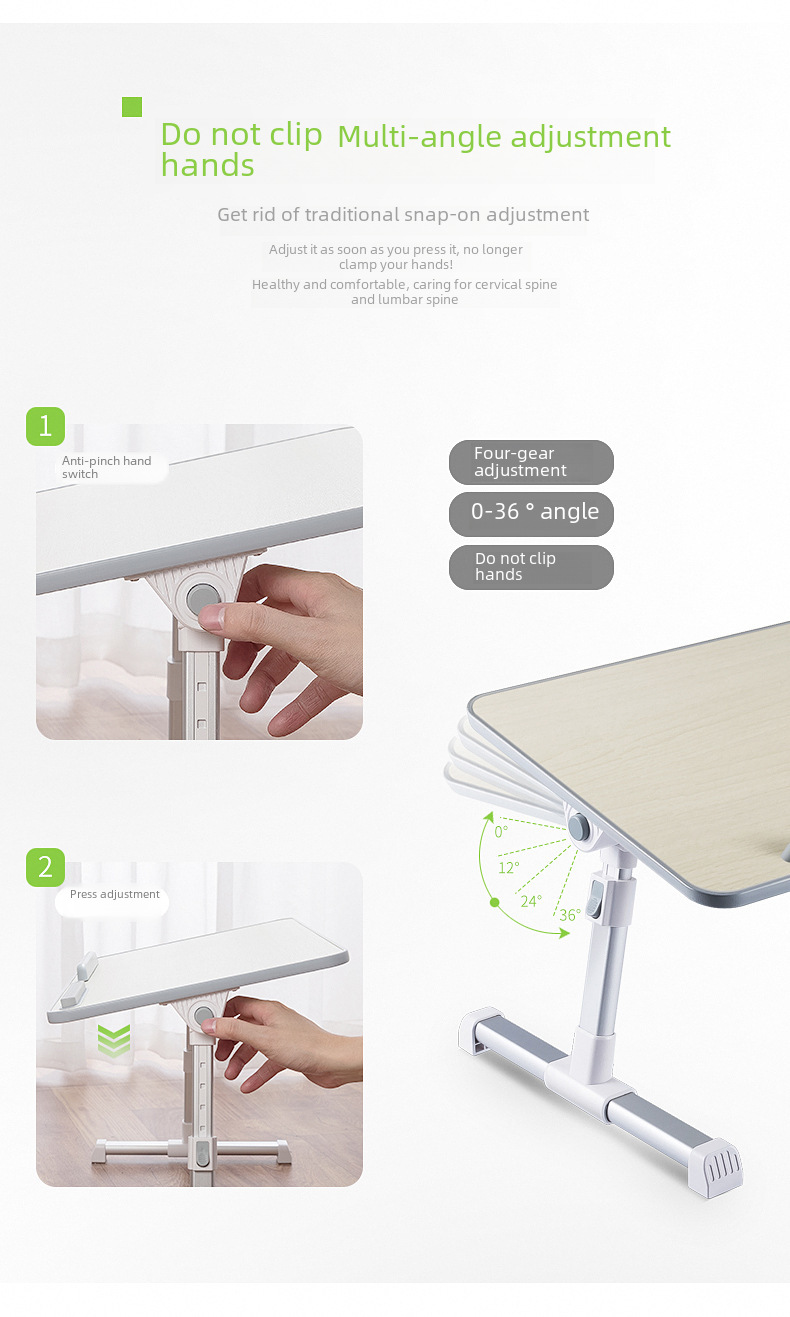 Do not clip hands

Multi-angle adjustment

Get rid of traditional snap-on adjustment

Adjust it as soon as you press it, no longer clamp your hands!

Healthy and comfortable, caring for cervical spine and lumbar spine

1

Anti-pinch hand switch

Four-gear adjustment

0-36 ° angle

Do not clip hands

2

Press adjustment

0°

12°

24°

36°