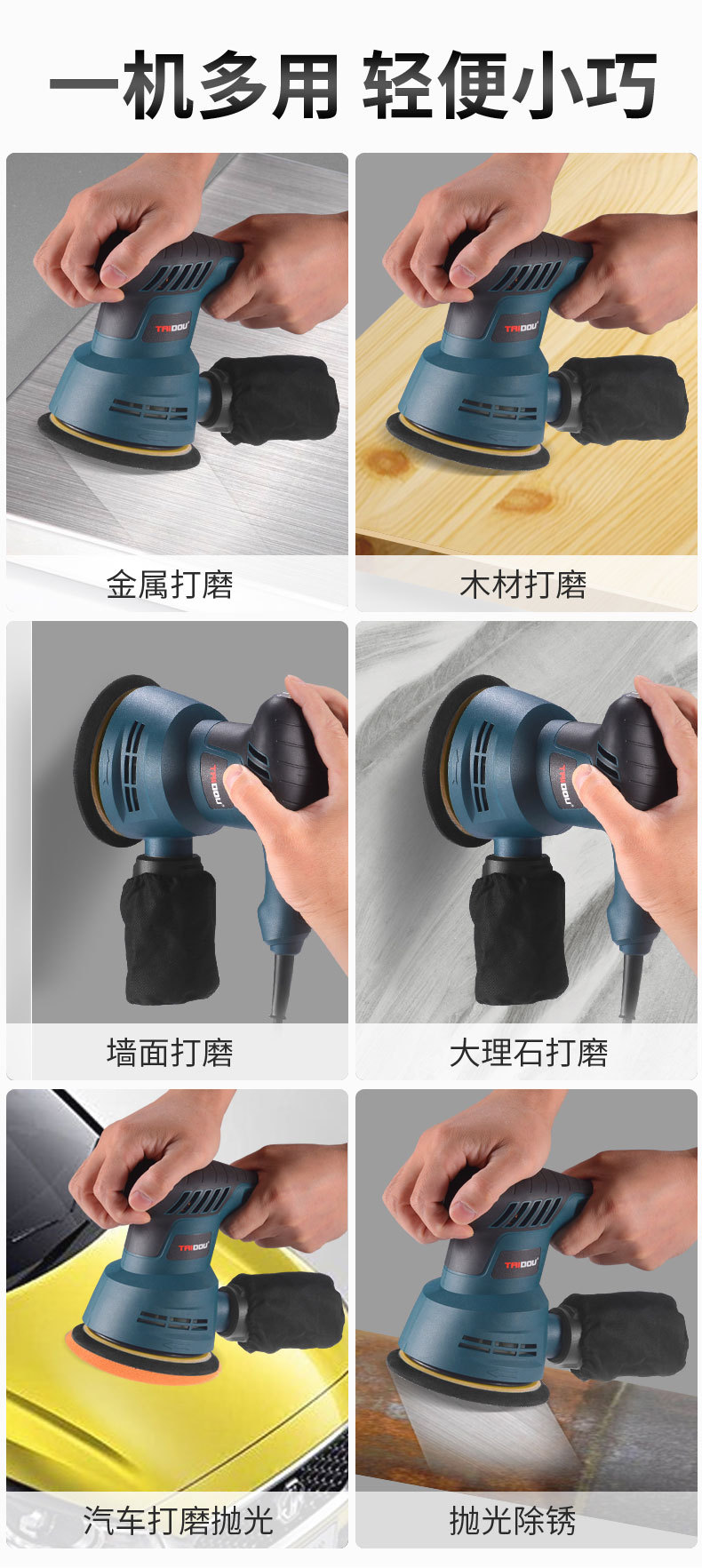 一机多用 轻便小巧

TAIDOU

金属打磨

TAIDOU

木材打磨

TAIDOU

墙面打磨

TAIDOU

大理石打磨

TAIDOU

汽车打磨抛光

TAIDOU

抛光除锈