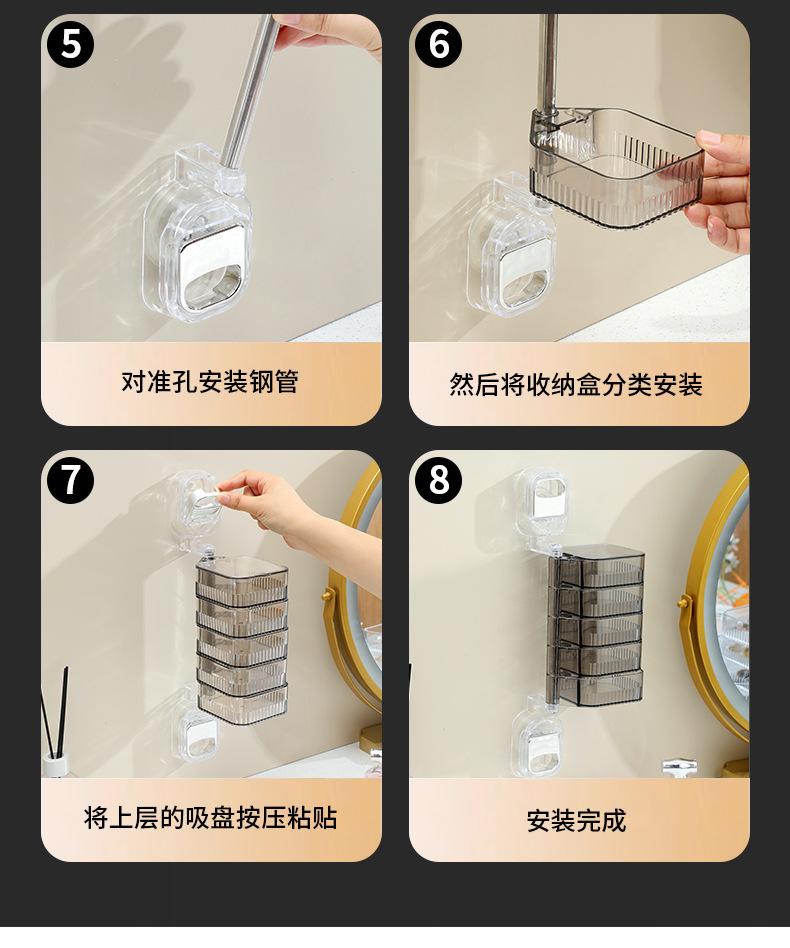 5

对准孔安装钢管

6

然后将收纳盒分类安装

7

将上层的吸盘按压粘贴

8

安装完成