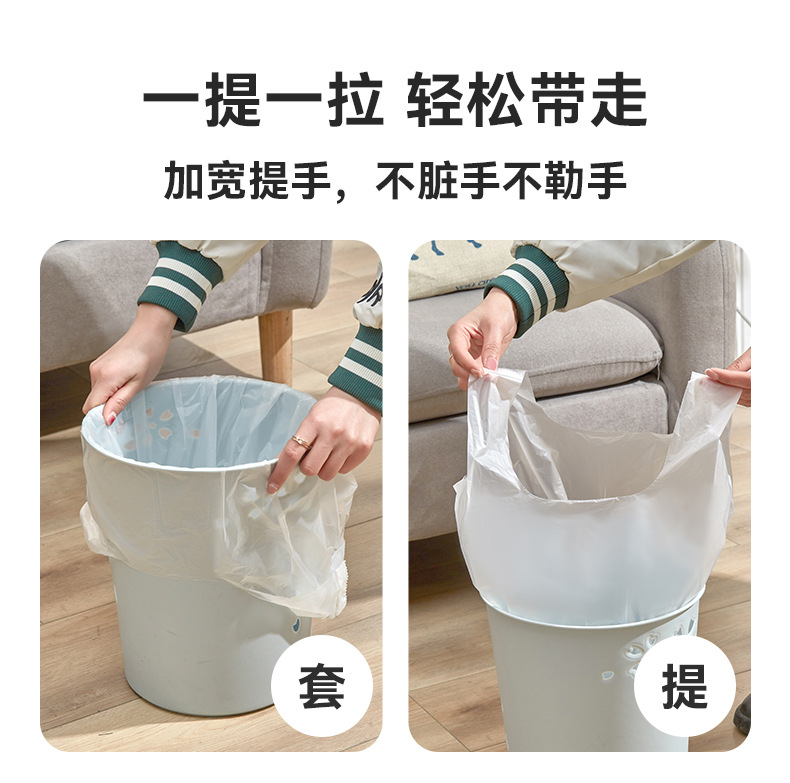 一提一拉 轻松带走

加宽提手，不脏手不勒手

套

提