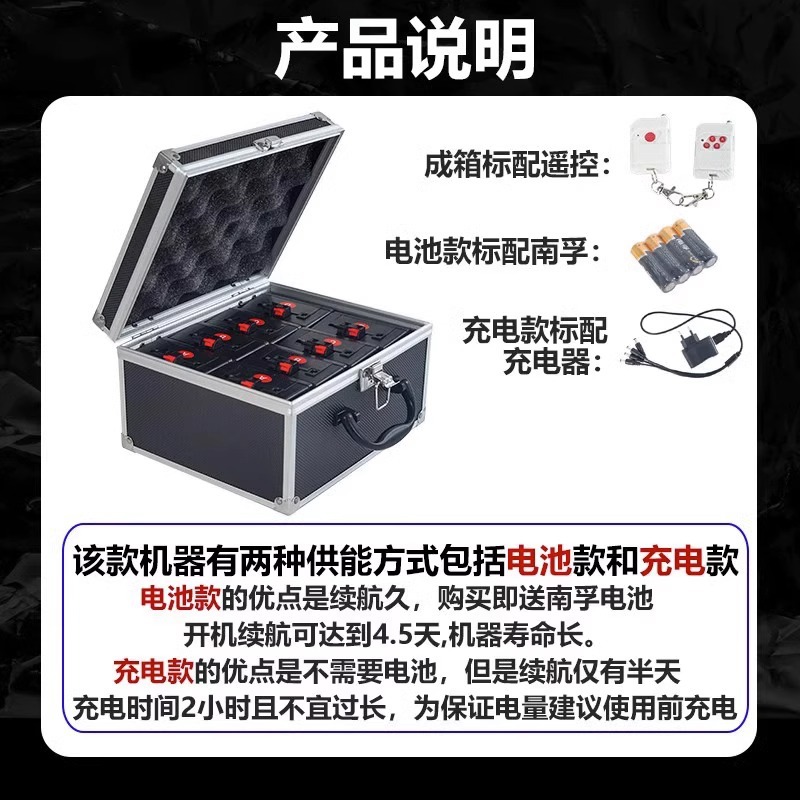 产品说明

成箱标配遥控：

电池款标配南孚：

充电款标配充电器：

该款机器有两种供能方式包括电池款和充电款
电池款的优点是续航久，购买即送南孚电池
开机续航可达到4.5天,机器寿命长。
充电款的优点是不需要电池，但是续航仅有半天
充电时间2小时且不宜过长，为保证电量建议使用前充电