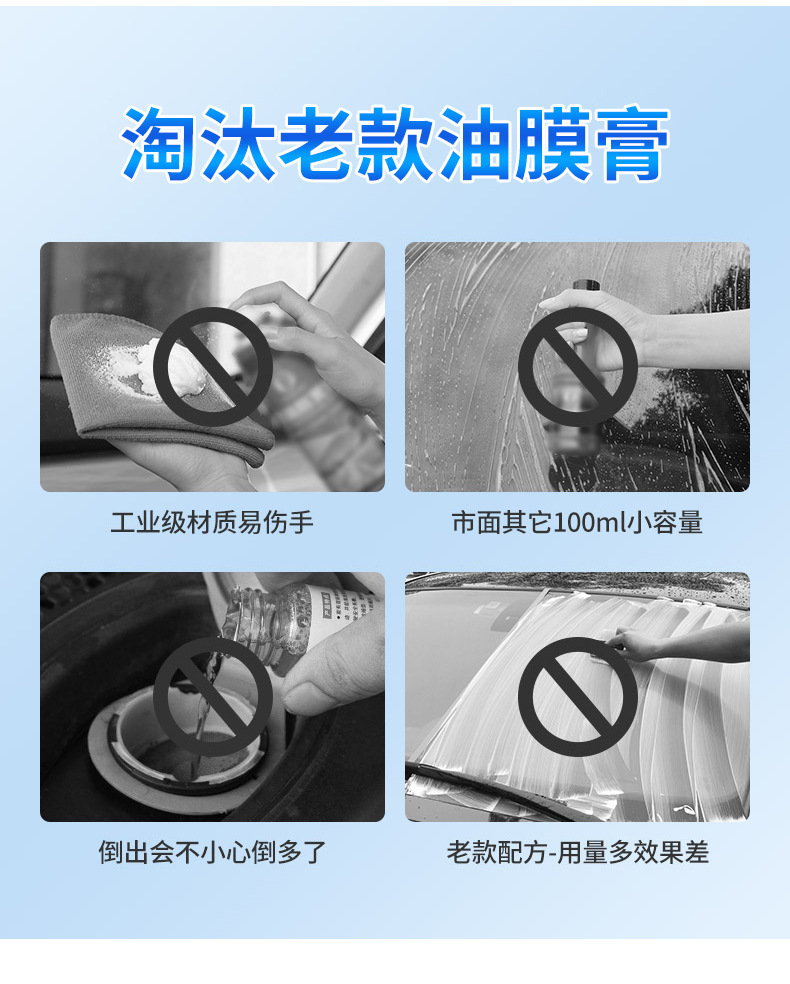 淘汰老款油膜膏

工业级材质易伤手

市面其它100ml小容量

倒出会不小心倒多了

老款配方-用量多效果差