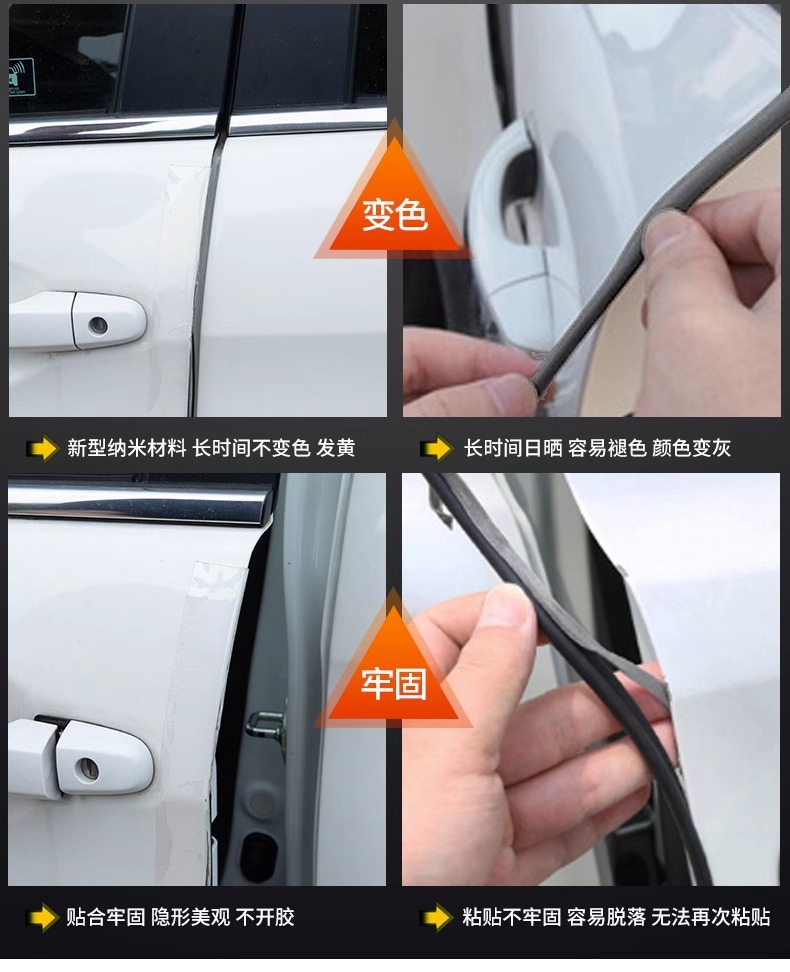 变色

新型纳米材料 长时间不变色 发黄

长时间日晒 容易褪色 颜色变灰

牢固

贴合牢固 隐形美观 不开胶

粘贴不牢固 容易脱落 无法再次粘贴