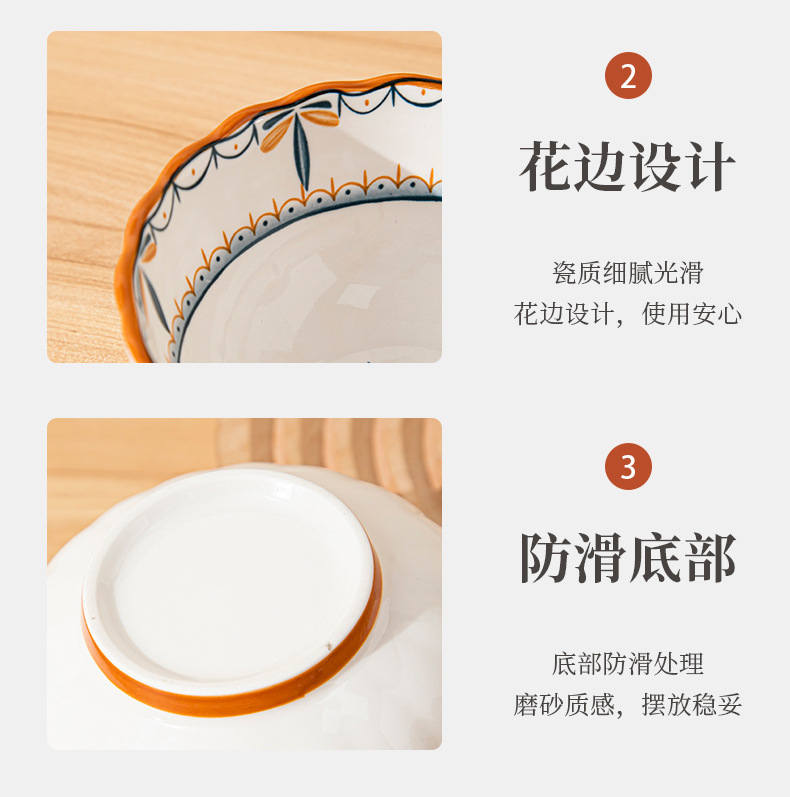 2

花边设计

瓷质细腻光滑
花边设计，使用安心

3

防滑底部

底部防滑处理
磨砂质感，摆放稳妥