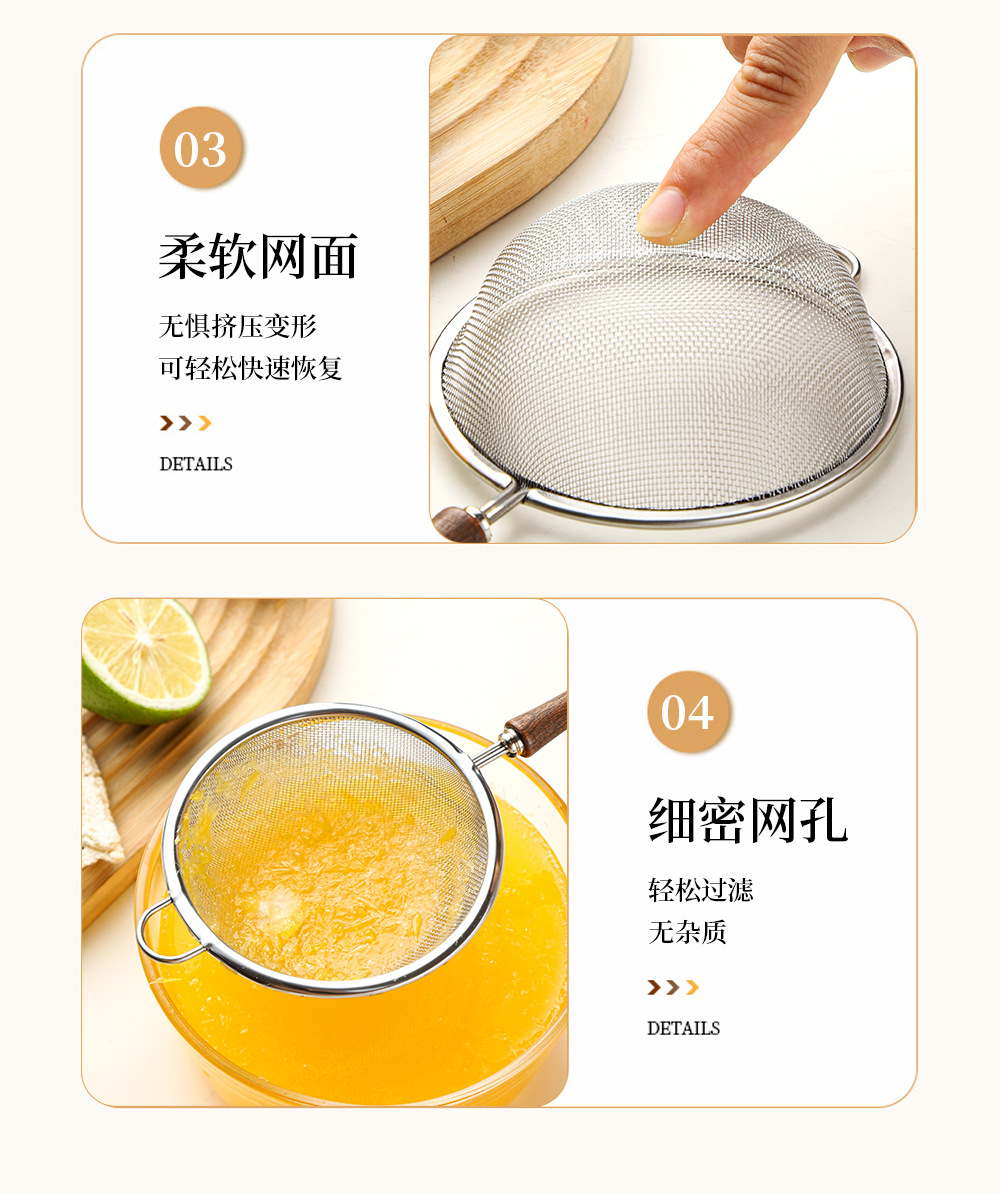 03

柔软网面

无惧挤压变形
可轻松快速恢复

DETAILS

04

细密网孔

轻松过滤
无杂质

DETAILS