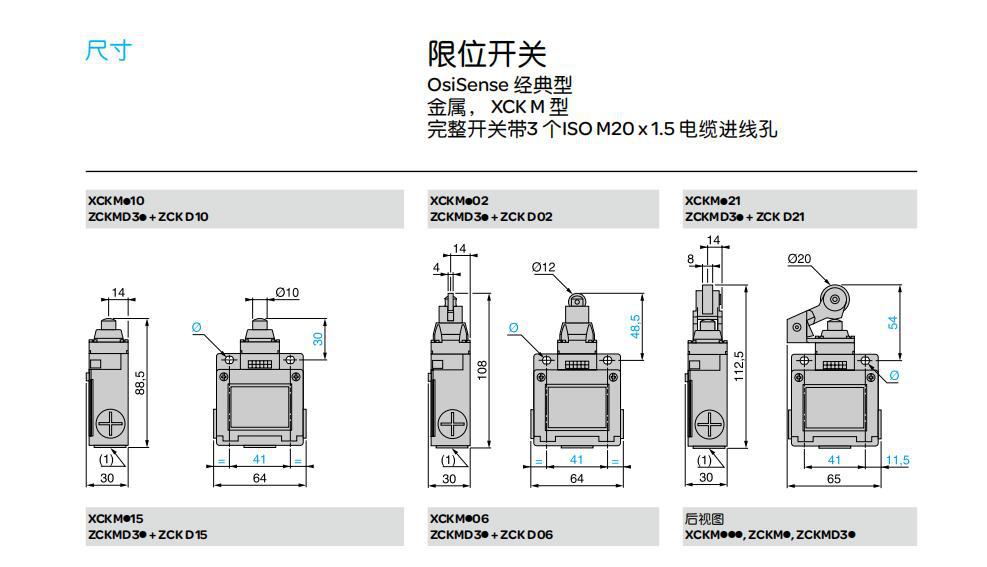 尺寸

限位开关
OsiSense 经典型
金属， XCK M 型
完整开关带3 个ISO M20 x 1.5 电缆进线孔

XCKM●10
ZCKMD3● + ZCK D10

14
Ø10
Ø
30
88,5
(1)
30
=
41
=
64

XCKM●02
ZCKMD3● + ZCK D02

14
4
Ø12
Ø
48,5
108
(1)
30
=
41
=
64

XCKM●21
ZCKMD3● + ZCK D21

14
8
Ø20
54
112,5
Ø
(1)
30
41
11,5
65

XCKM●15
ZCKMD3● + ZCK D15

XCKM●06
ZCKMD3● + ZCK D06

后视图
XCKM●●●, ZCKM●, ZCKMD3●