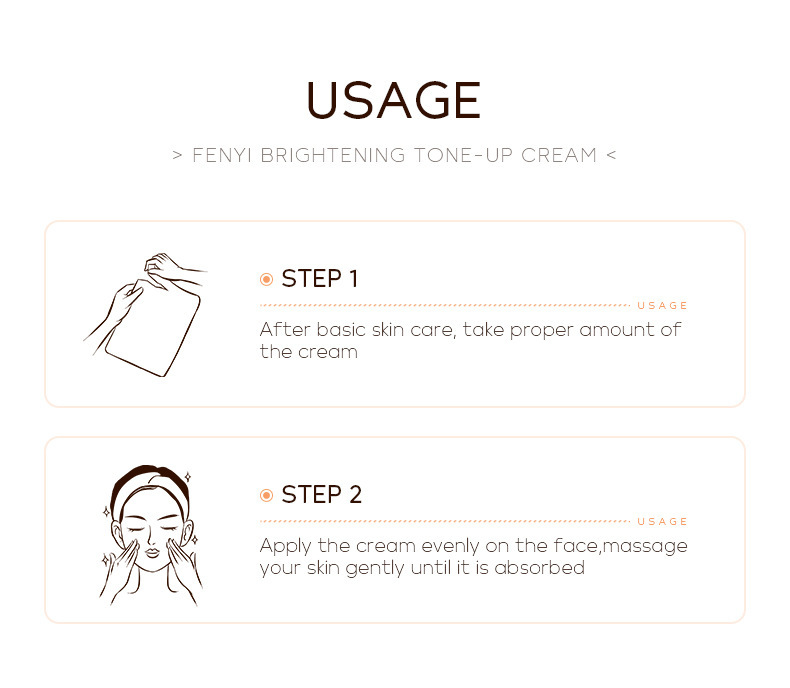 USAGE

> FENYI BRIGHTENING TONE-UP CREAM <

STEP 1

USAGE

After basic skin care, take proper amount of the cream

STEP 2

USAGE

Apply the cream evenly on the face,massage your skin gently until it is absorbed