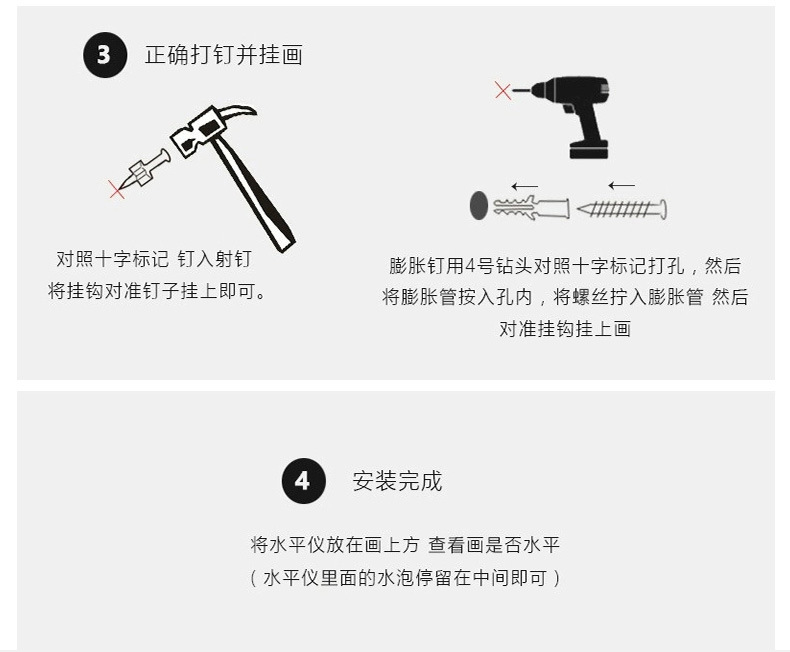 3 正确打钉并挂画

对照十字标记 钉入射钉
将挂钩对准钉子挂上即可。

膨胀钉用4号钻头对照十字标记打孔，然后将膨胀管按入孔内，将螺丝拧入膨胀管 然后对准挂钩挂上画

4 安装完成

将水平仪放在画上方 查看画是否水平
（水平仪里面的水泡停留在中间即可）