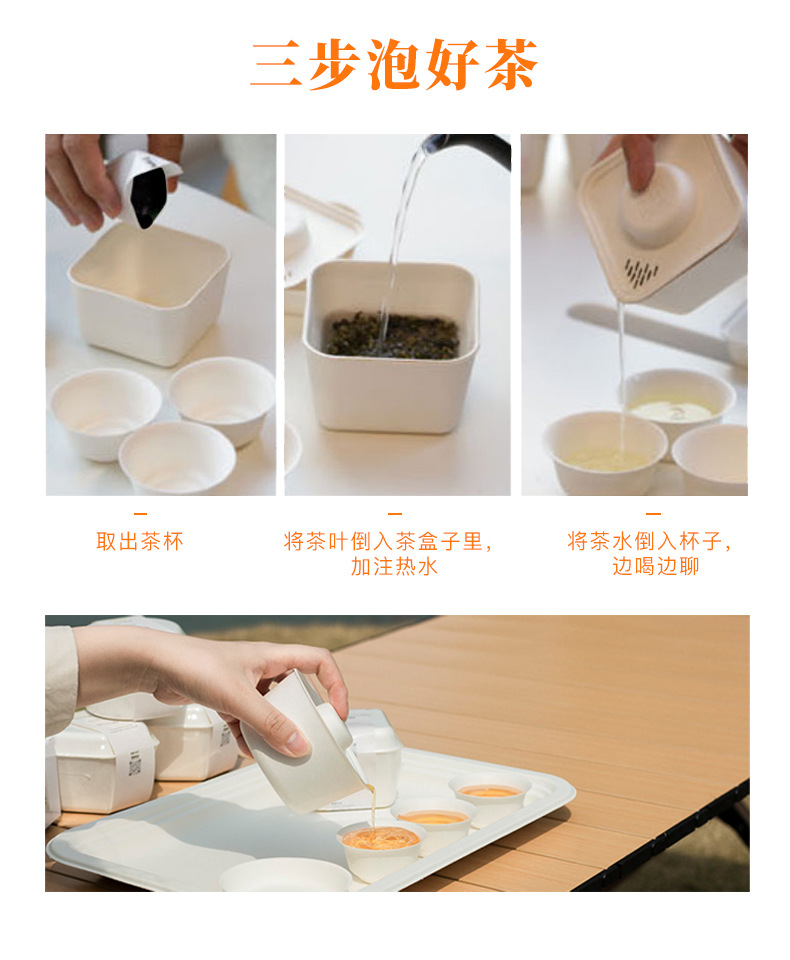 三步泡好茶

取出茶杯

将茶叶倒入茶盒子里，加注热水

将茶水倒入杯子，边喝边聊