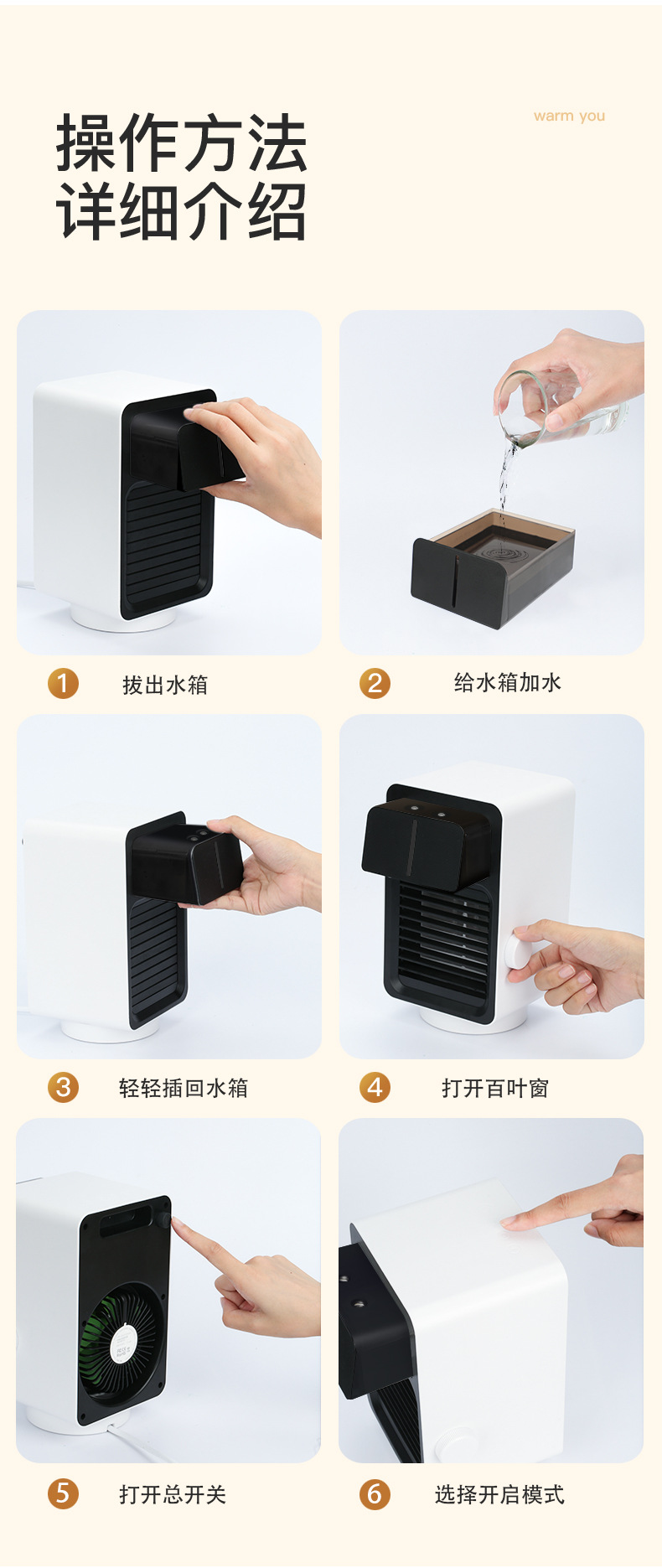 操作方法
详细介绍

warm you

1 拔出水箱

2 给水箱加水

3 轻轻插回水箱

4 打开百叶窗

5 打开总开关

6 选择开启模式