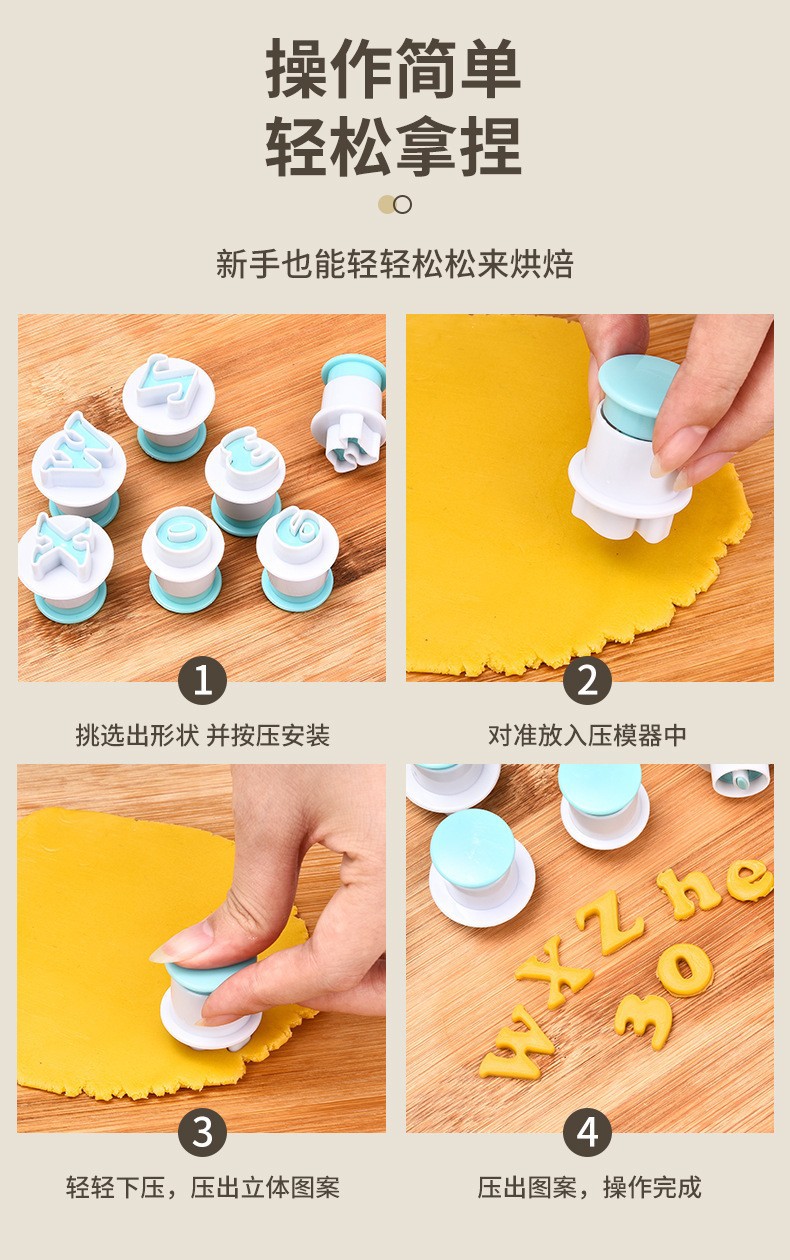 操作简单
轻松拿捏

新手也能轻轻松松来烘焙

1
挑选出形状 并按压安装

2
对准放入压模器中

3
轻轻下压，压出立体图案

4
压出图案，操作完成