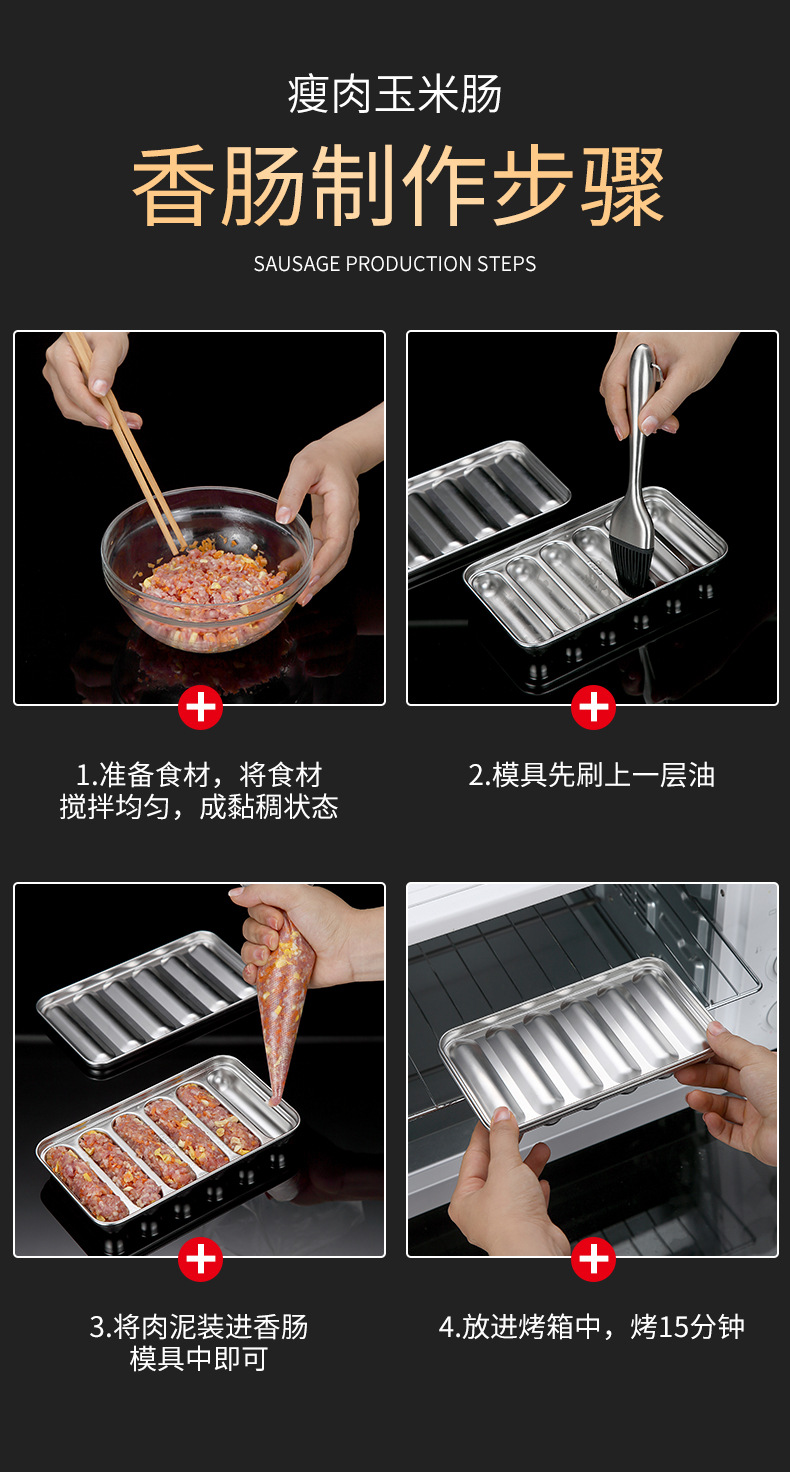 瘦肉玉米肠

香肠制作步骤

SAUSAGE PRODUCTION STEPS

1.准备食材，将食材搅拌均匀，成黏稠状态

2.模具先刷上一层油

3.将肉泥装进香肠模具中即可

4.放进烤箱中，烤15分钟