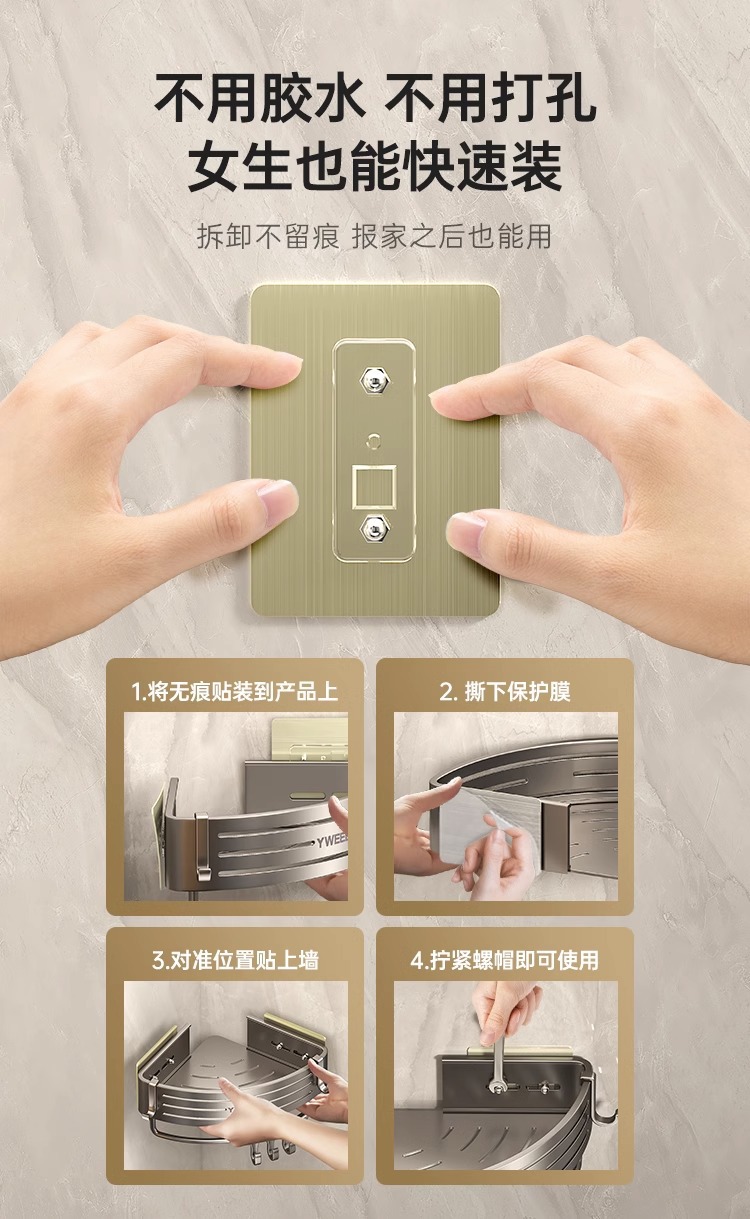 不用胶水 不用打孔
女生也能快速装

拆卸不留痕 报家之后也能用

1.将无痕贴装到产品上

YWEE

2. 撕下保护膜

3.对准位置贴上墙

4.拧紧螺帽即可使用