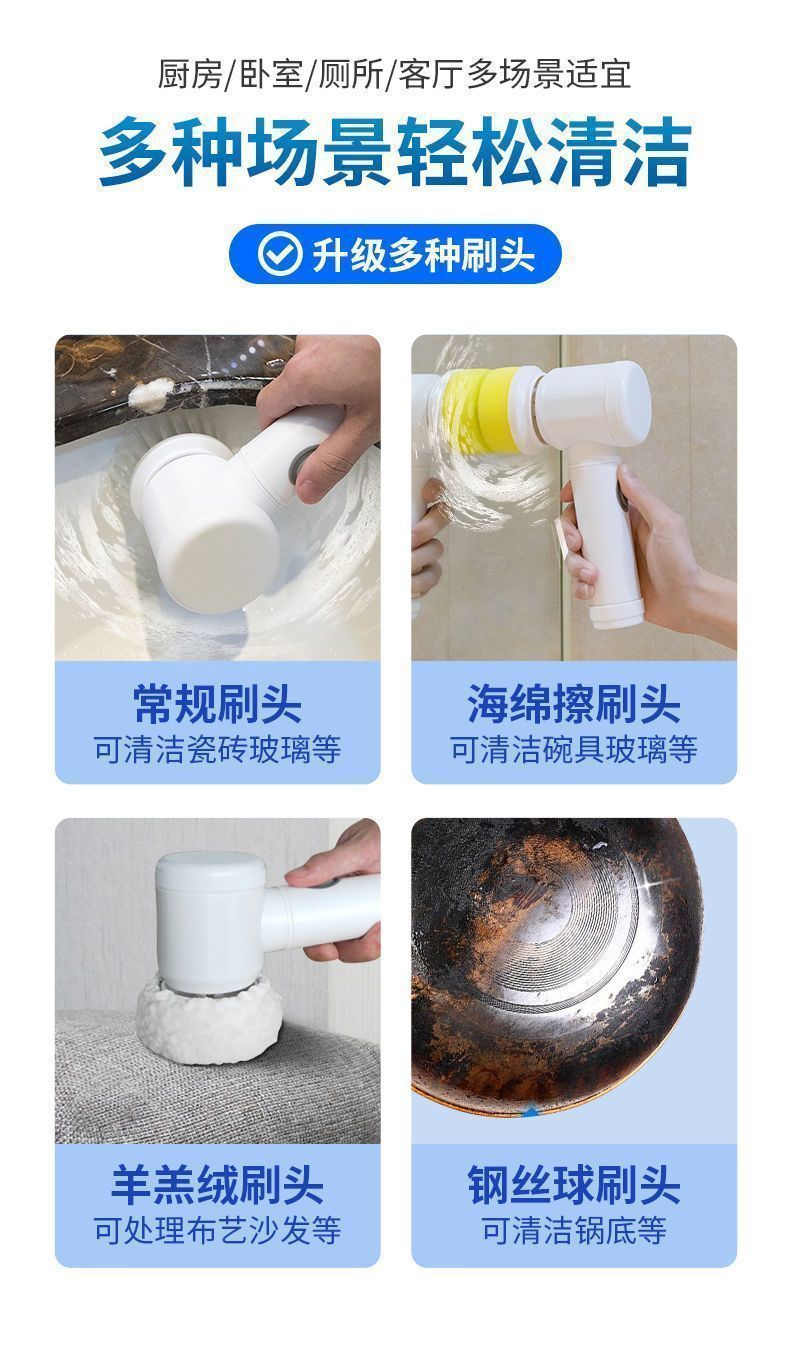 厨房/卧室/厕所/客厅多场景适宜

多种场景轻松清洁

升级多种刷头

常规刷头
可清洁瓷砖玻璃等

海绵擦刷头
可清洁碗具玻璃等

羊羔绒刷头
可处理布艺沙发等

钢丝球刷头
可清洁锅底等