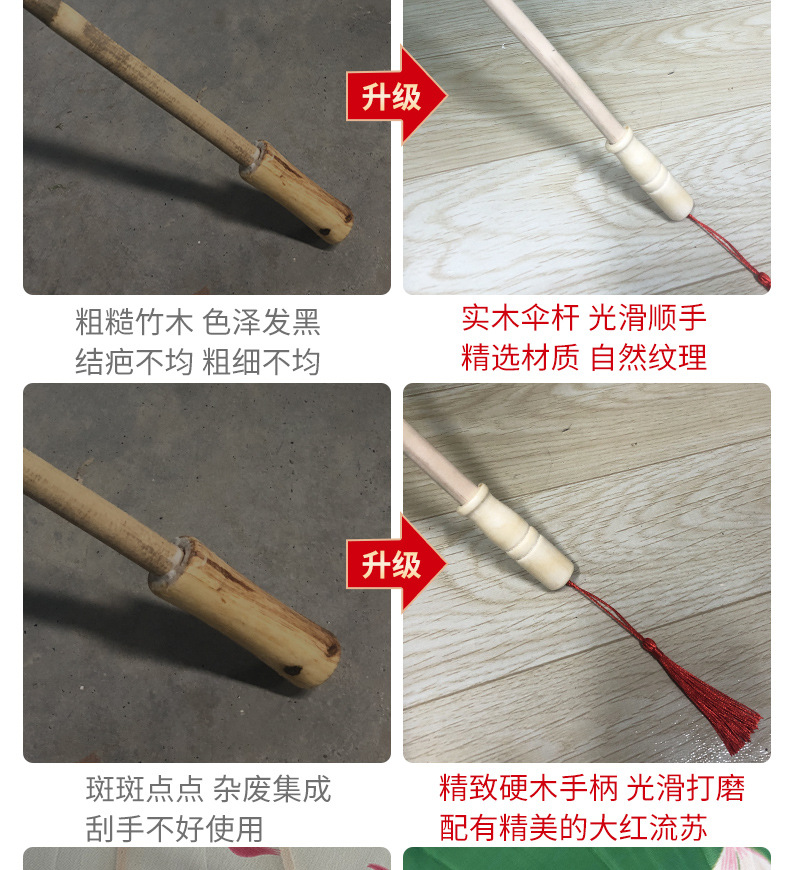 升级

粗糙竹木 色泽发黑
结疤不均 粗细不均

实木伞杆 光滑顺手
精选材质 自然纹理

升级

斑斑点点 杂废集成
刮手不好使用

精致硬木手柄 光滑打磨
配有精美的大红流苏