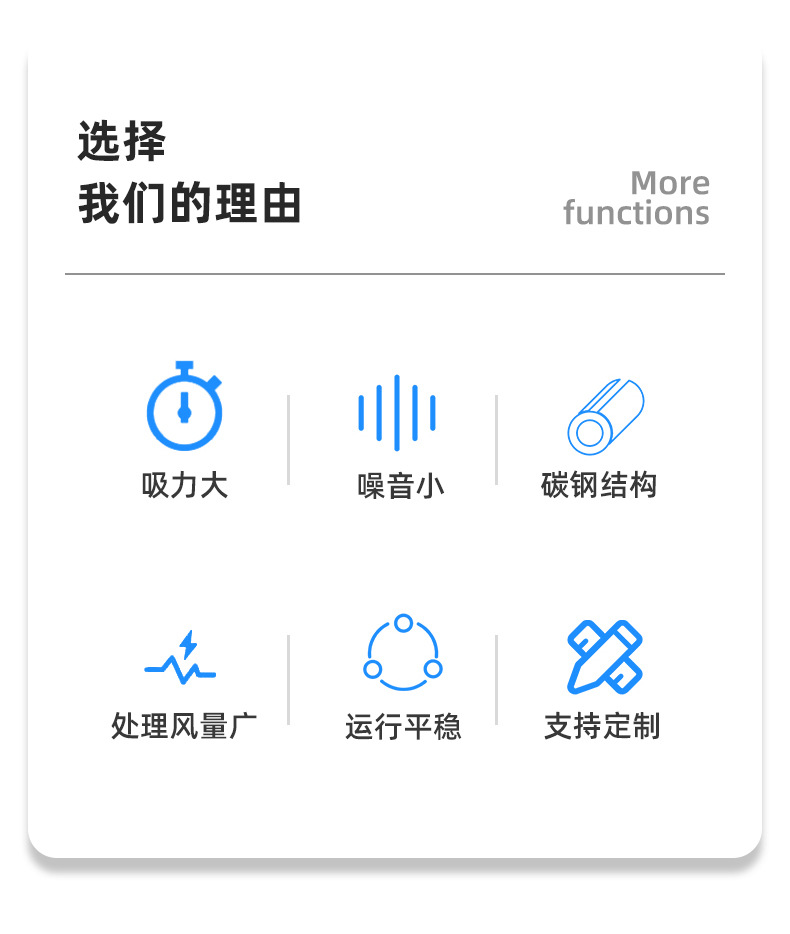 选择
我们的理由

More
functions

吸力大

噪音小

碳钢结构

处理风量广

运行平稳

支持定制