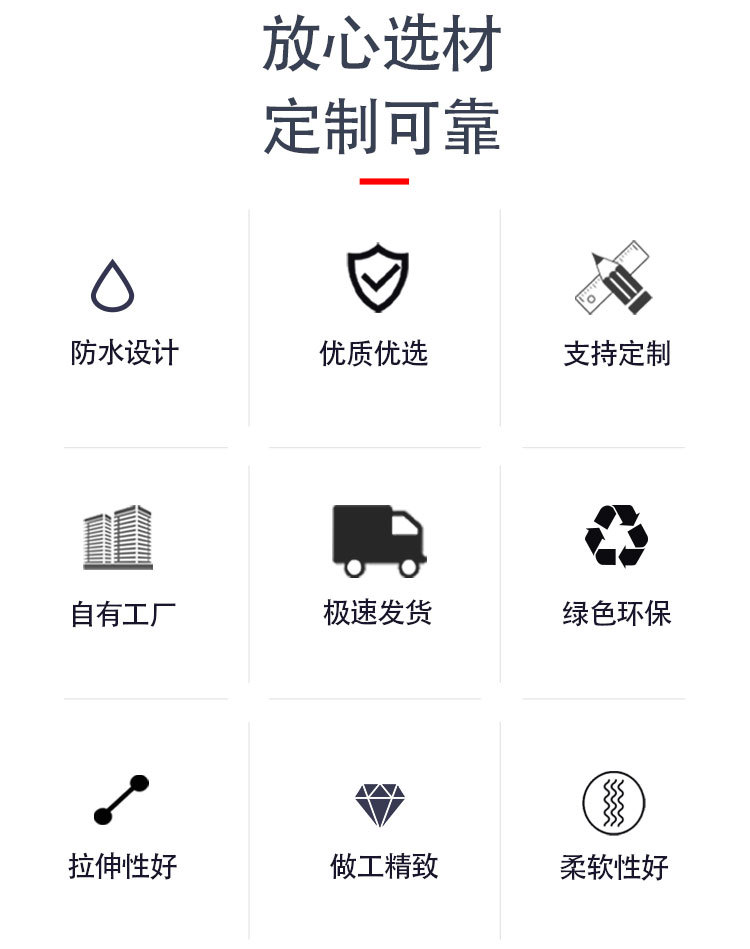 放心选材
定制可靠

防水设计

优质优选

支持定制

自有工厂

极速发货

绿色环保

拉伸性好

做工精致

柔软性好