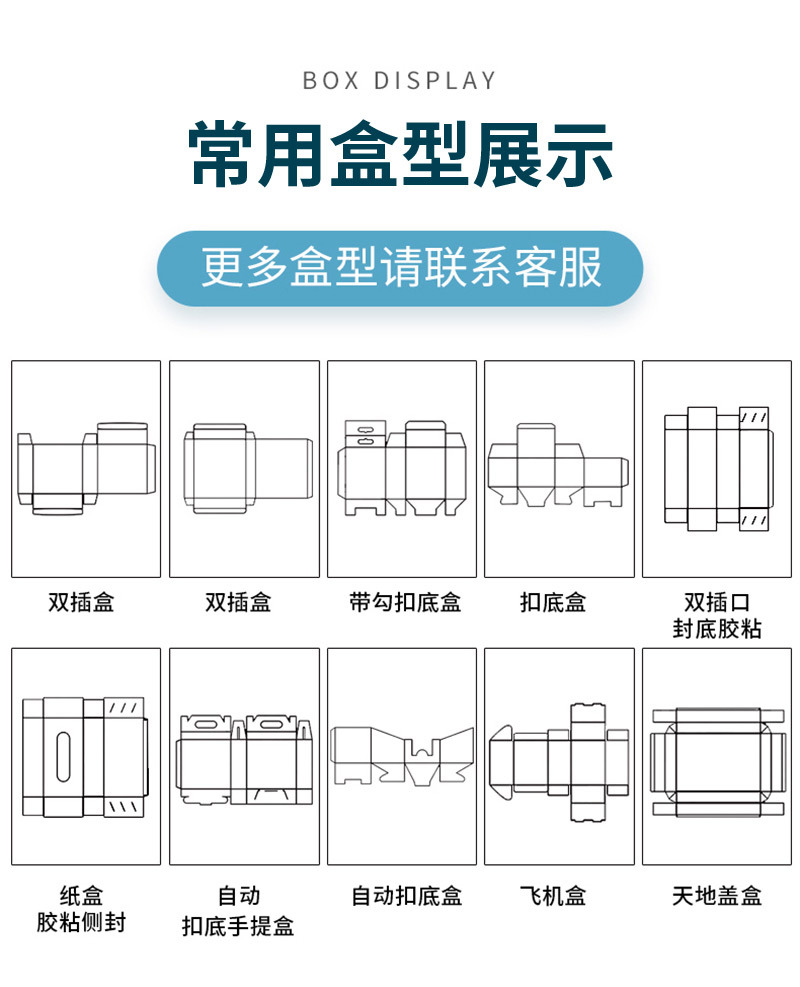 BOX DISPLAY

常用盒型展示

更多盒型请联系客服

双插盒

双插盒

带勾扣底盒

扣底盒

双插口
封底胶粘

纸盒
胶粘侧封

自动
扣底手提盒

自动扣底盒

飞机盒

天地盖盒