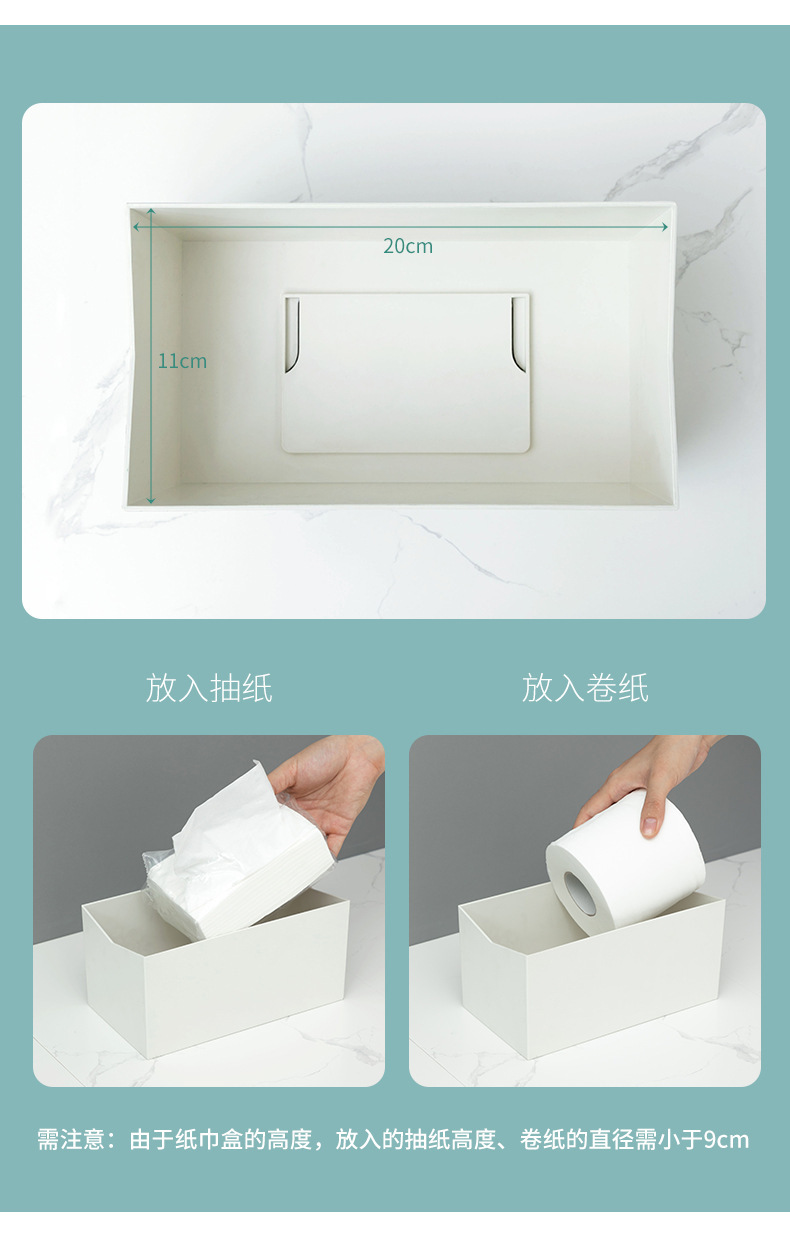 20cm

11cm

放入抽纸

放入卷纸

需注意：由于纸巾盒的高度，放入的抽纸高度、卷纸的直径需小于9cm