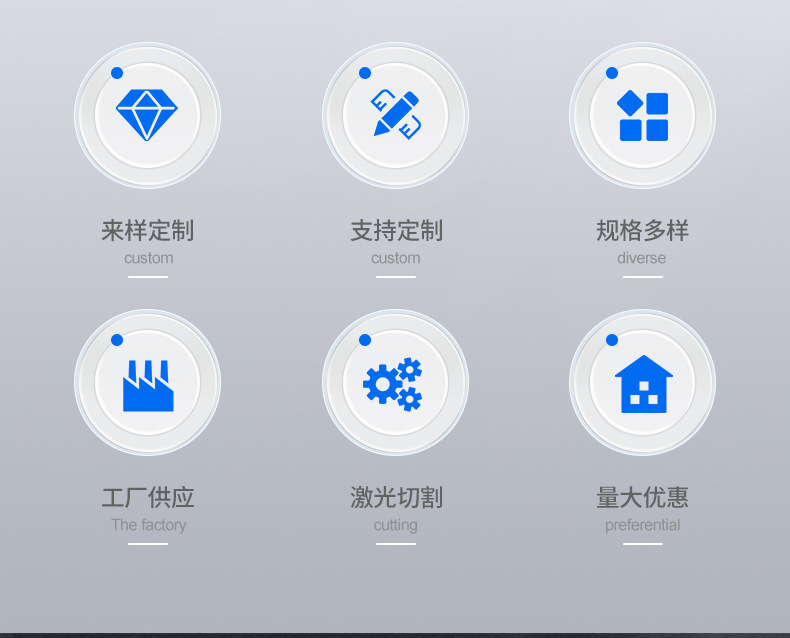 来样定制
custom

支持定制
custom

规格多样
diverse

工厂供应
The factory

激光切割
cutting

量大优惠
preferential