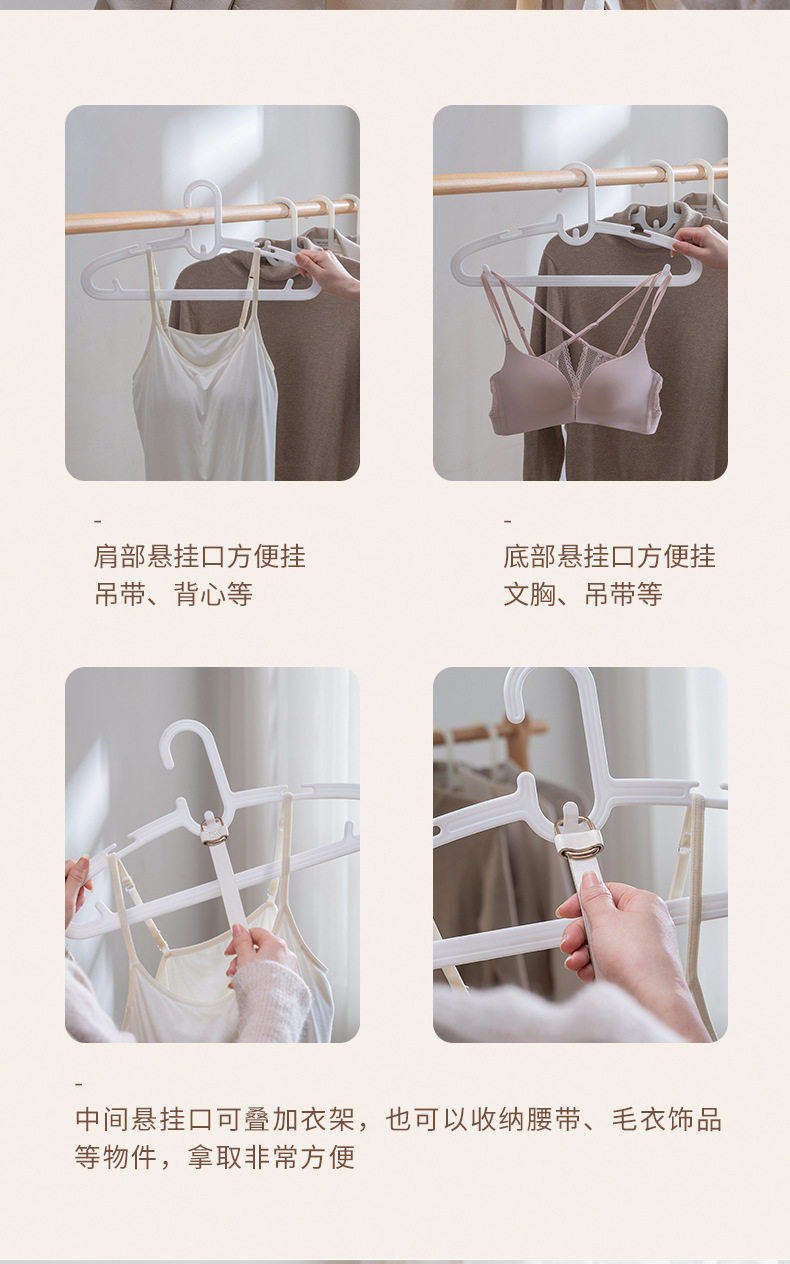 -
肩部悬挂口方便挂吊带、背心等

-
底部悬挂口方便挂文胸、吊带等

-
中间悬挂口可叠加衣架，也可以收纳腰带、毛衣饰品等物件，拿取非常方便