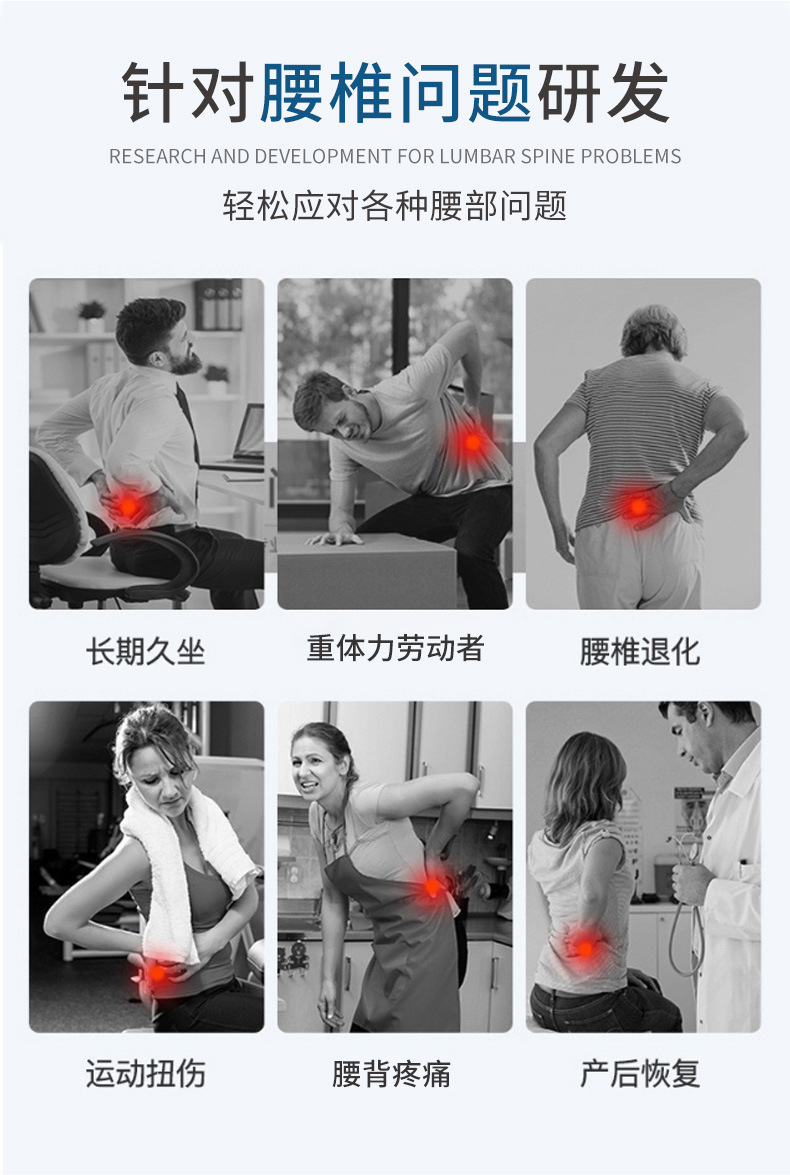 针对腰椎问题研发

RESEARCH AND DEVELOPMENT FOR LUMBAR SPINE PROBLEMS

轻松应对各种腰部问题

长期久坐

重体力劳动者

腰椎退化

运动扭伤

腰背疼痛

产后恢复