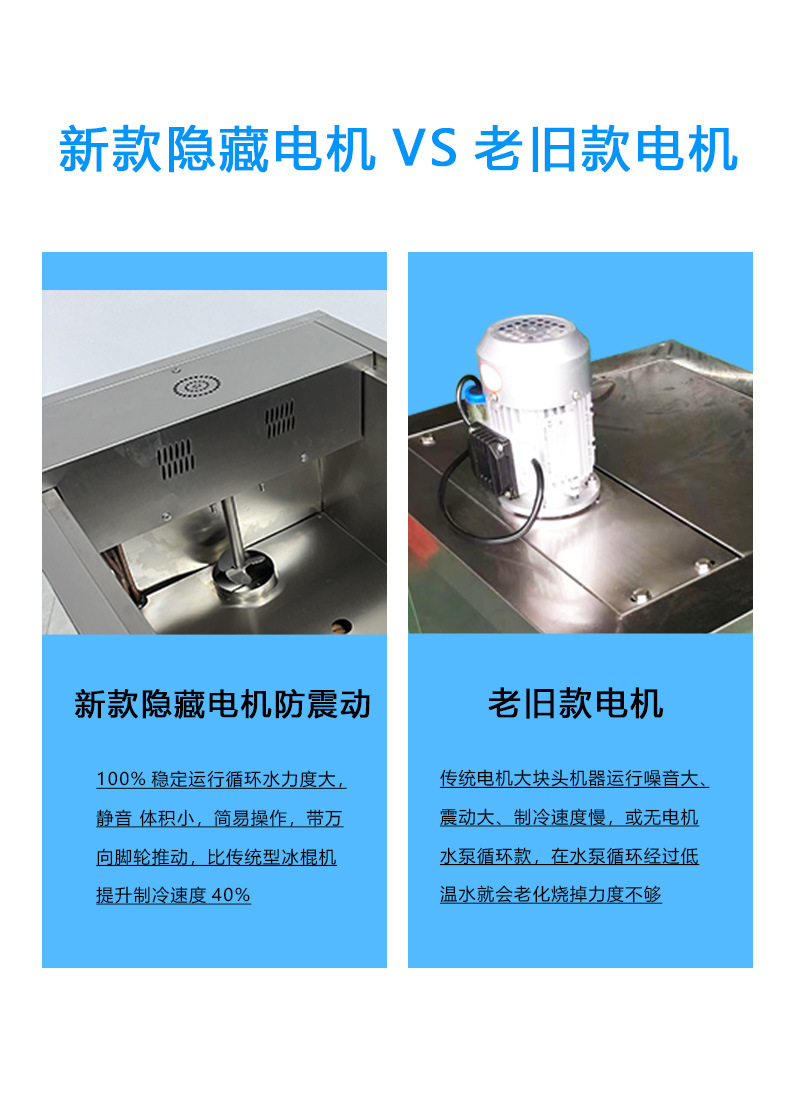 新款隐藏电机 VS 老旧款电机

新款隐藏电机防震动

100% 稳定运行循环水力度大，静音 体积小，简易操作，带万向脚轮推动，比传统型冰棍机提升制冷速度 40%

老旧款电机

传统电机大块头机器运行噪音大、震动大、制冷速度慢，或无电机水泵循环款，在水泵循环经过低温水就会老化烧掉力度不够