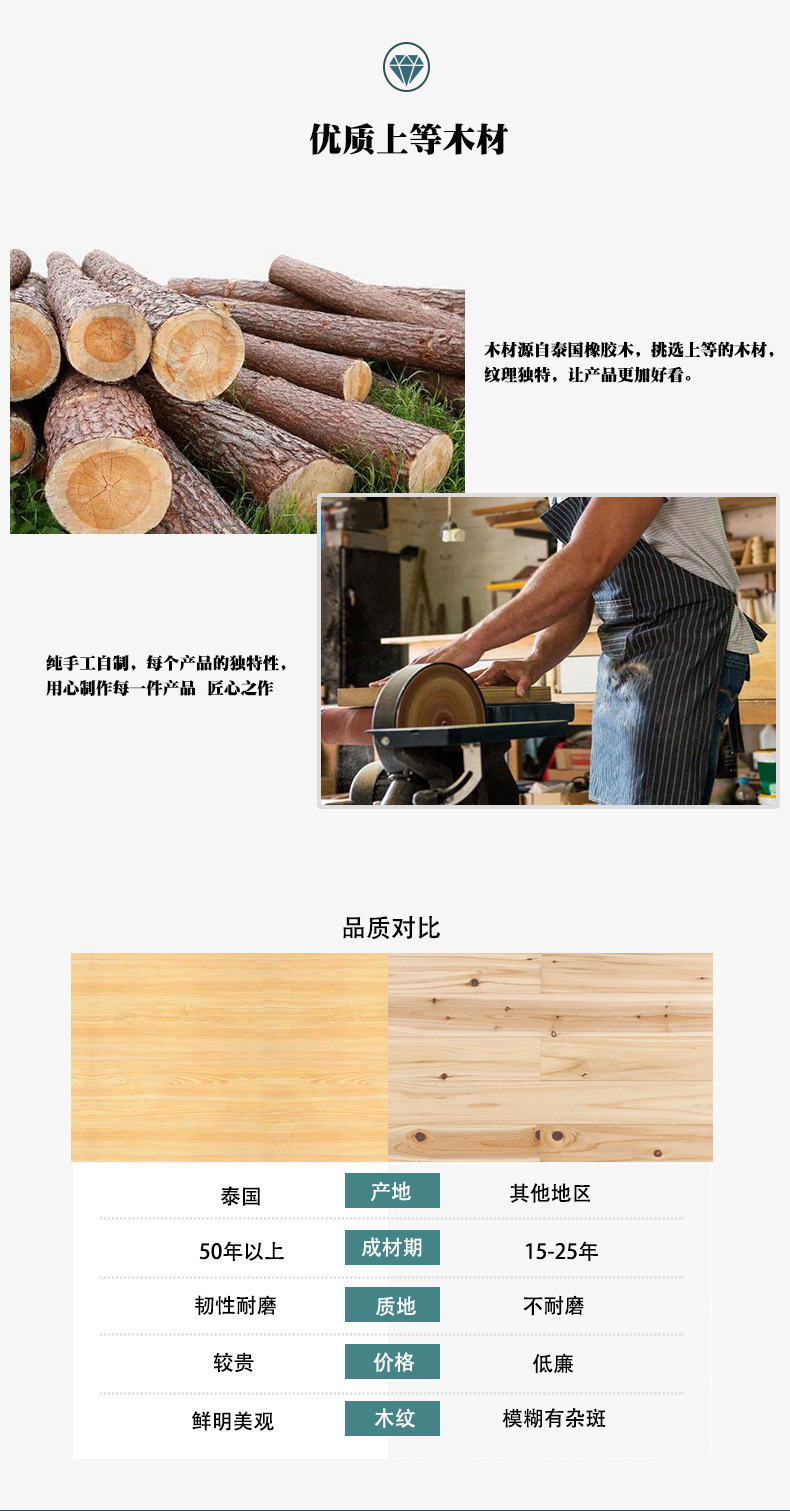 优质上等木材

木材源自泰国橡胶木，挑选上等的木材，纹理独特，让产品更加好看。

纯手工自制，每个产品的独特性，用心制作每一件产品 匠心之作

品质对比

| 泰国 | 产地 | 其他地区 |
|---|---|---|
| 50年以上 | 成材期 | 15-25年 |
| 韧性耐磨 | 质地 | 不耐磨 |
| 较贵 | 价格 | 低廉 |
| 鲜明美观 | 木纹 | 模糊有杂斑 |