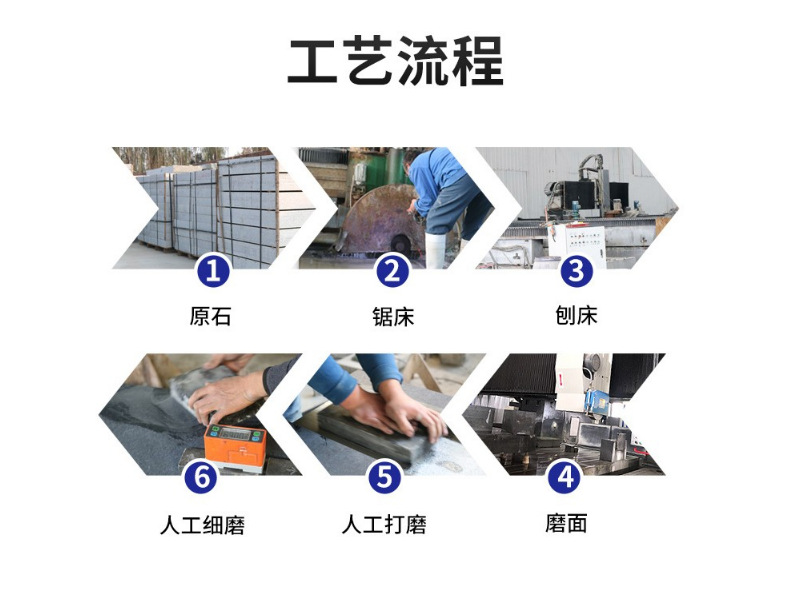 工艺流程

1 原石

2 锯床

3 刨床

6 人工细磨

5 人工打磨

4 磨面