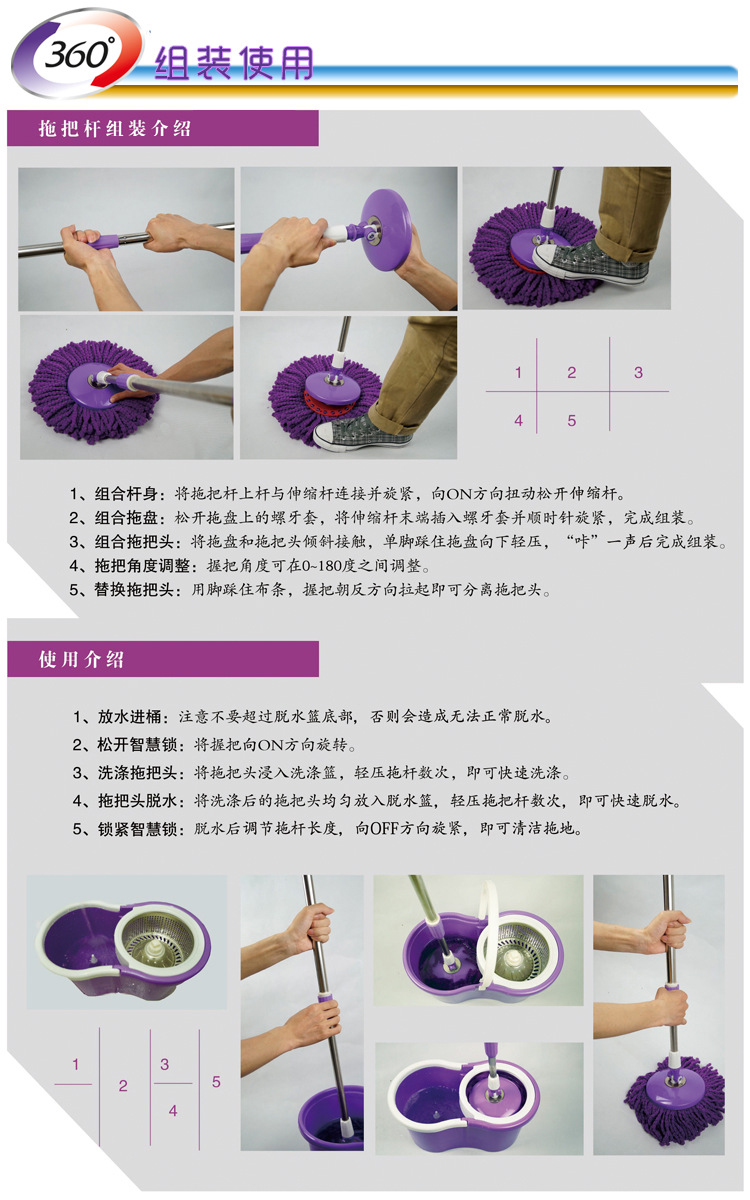 360° 组装使用

拖把杆组装介绍

1 2 3
4 5

1、组合杆身：将拖把杆上杆与伸缩杆连接并旋紧，向ON方向扭动松开伸缩杆。
2、组合拖盘：松开拖盘上的螺牙套，将伸缩杆末端插入螺牙套并顺时针旋紧，完成组装。
3、组合拖把头：将拖盘和拖把头倾斜接触，单脚踩住拖盘向下轻压，“咔”一声后完成组装。
4、拖把角度调整：握把角度可在0~180度之间调整。
5、替换拖把头：用脚踩住布条，握把朝反方向拉起即可分离拖把头。

使用介绍

1、放水进桶：注意不要超过脱水篮底部，否则会造成无法正常脱水。
2、松开智慧锁：将握把向ON方向旋转。
3、洗涤拖把头：将拖把头浸入洗涤篮，轻压拖杆数次，即可快速洗涤。
4、拖把头脱水：将洗涤后的拖把头均匀放入脱水篮，轻压拖把杆数次，即可快速脱水。
5、锁紧智慧锁：脱水后调节拖杆长度，向OFF方向旋紧，即可清洁拖地。

1 2 3 4 5