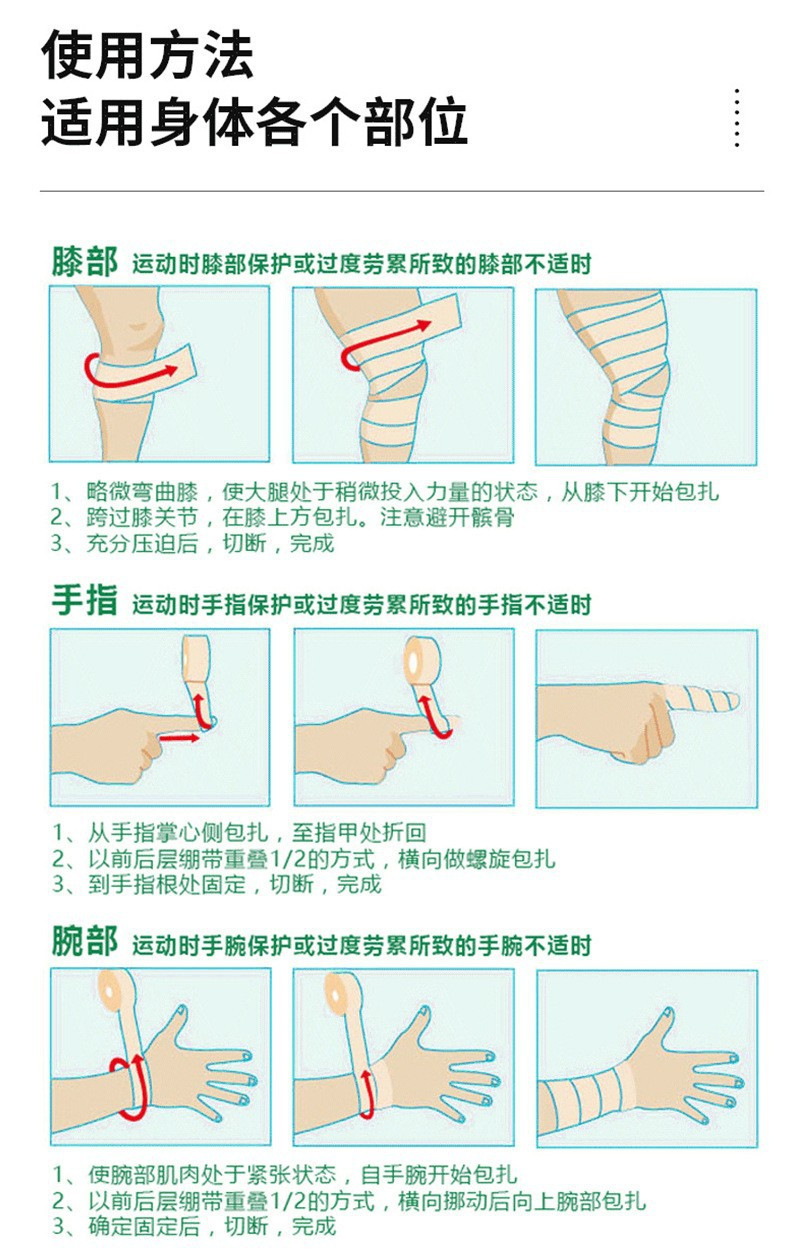 使用方法
适用身体各个部位

膝部 运动时膝部保护或过度劳累所致的膝部不适时

1、略微弯曲膝，使大腿处于稍微投入力量的状态，从膝下开始包扎
2、跨过膝关节，在膝上方包扎。注意避开髌骨
3、充分压迫后，切断，完成

手指 运动时手指保护或过度劳累所致的手指不适时

1、从手指掌心侧包扎，至指甲处折回
2、以前后层绷带重叠1/2的方式，横向做螺旋包扎
3、到手指根处固定，切断，完成

腕部 运动时手腕保护或过度劳累所致的手腕不适时

1、使腕部肌肉处于紧张状态，自手腕开始包扎
2、以前后层绷带重叠1/2的方式，横向挪动后向上腕部包扎
3、确定固定后，切断，完成