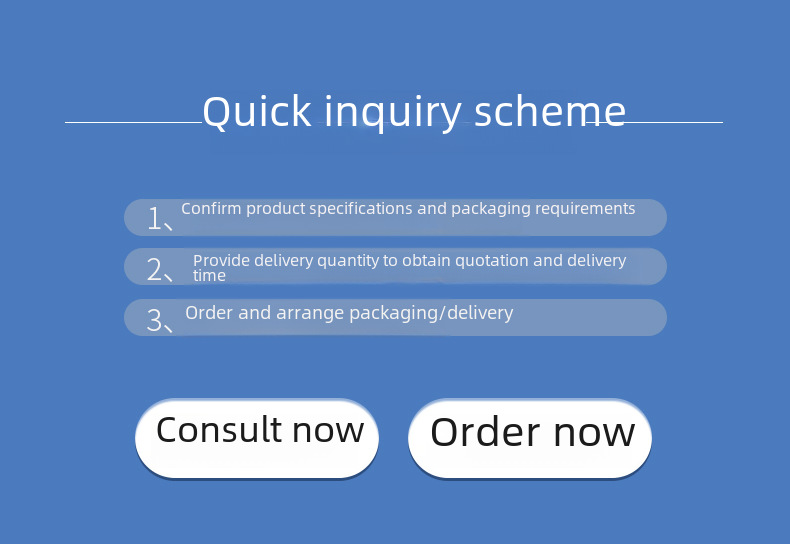 Quick inquiry scheme

1、Confirm product specifications and packaging requirements

2、Provide delivery quantity to obtain quotation and delivery time

3、Order and arrange packaging/delivery

Consult now

Order now