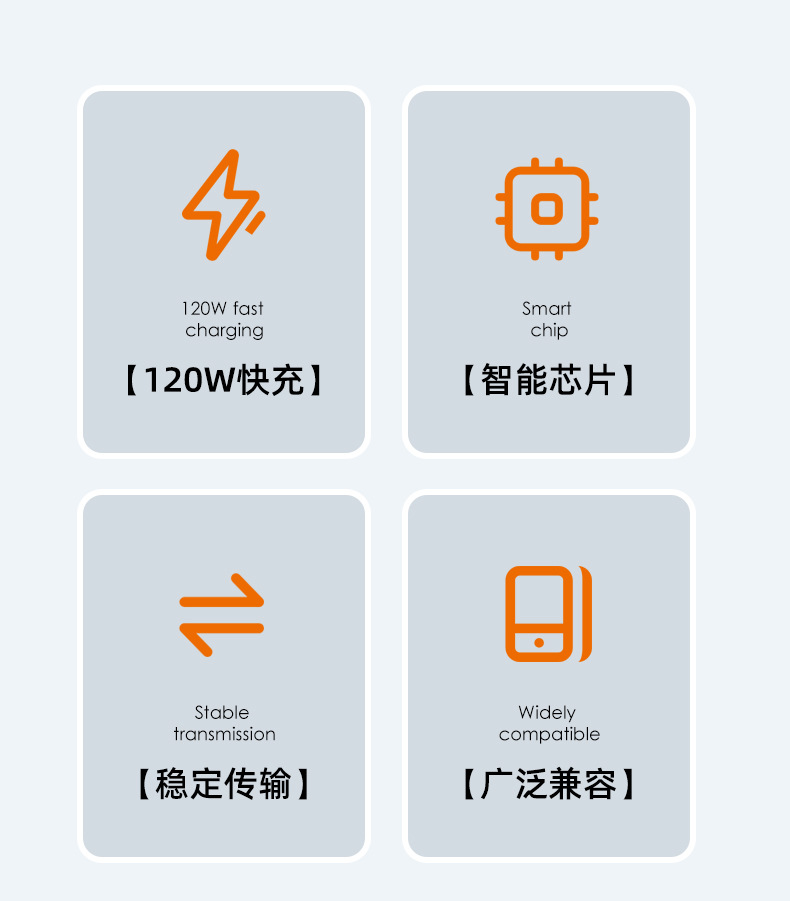 120W fast charging

【120W快充】

Smart chip

【智能芯片】

Stable transmission

【稳定传输】

Widely compatible

【广泛兼容】