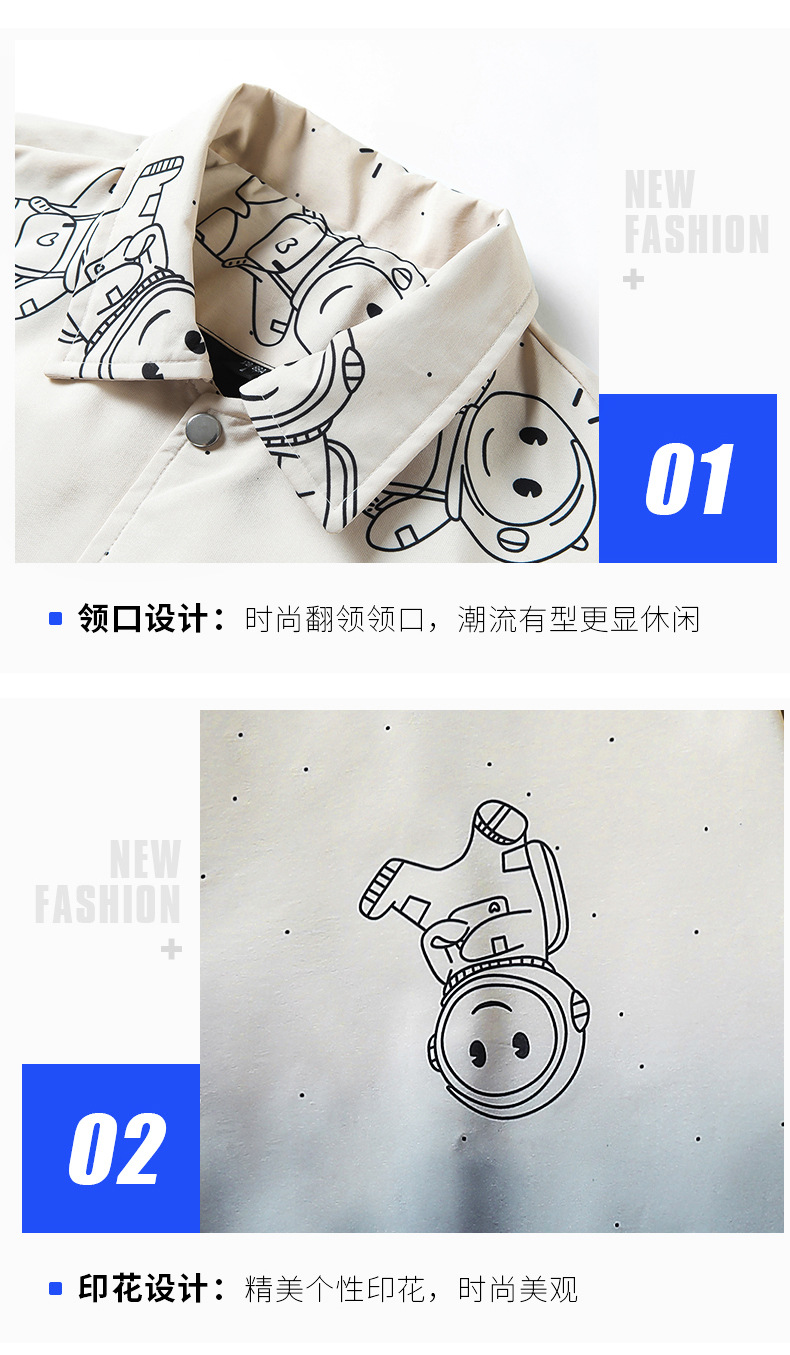 NEW
FASHION
+

01

领口设计：时尚翻领领口，潮流有型更显休闲

NEW
FASHION
+

02

印花设计：精美个性印花，时尚美观