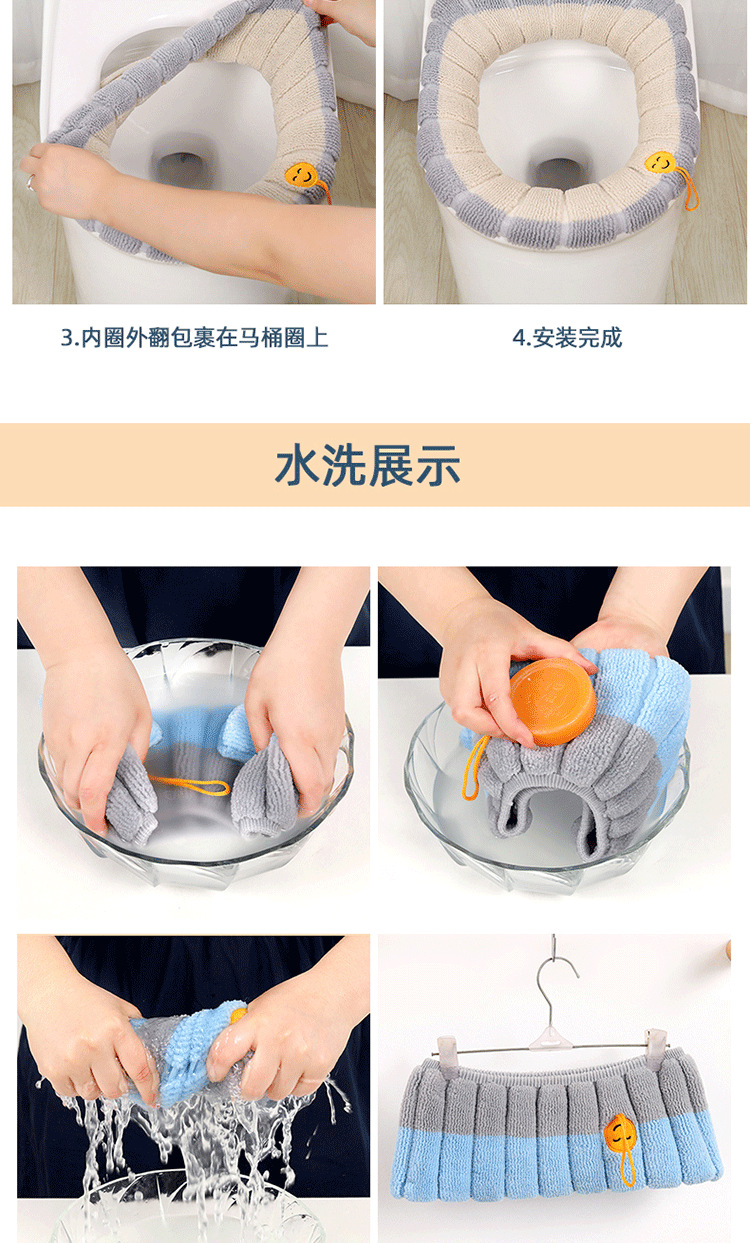 3.内圈外翻包裹在马桶圈上

4.安装完成

水洗展示