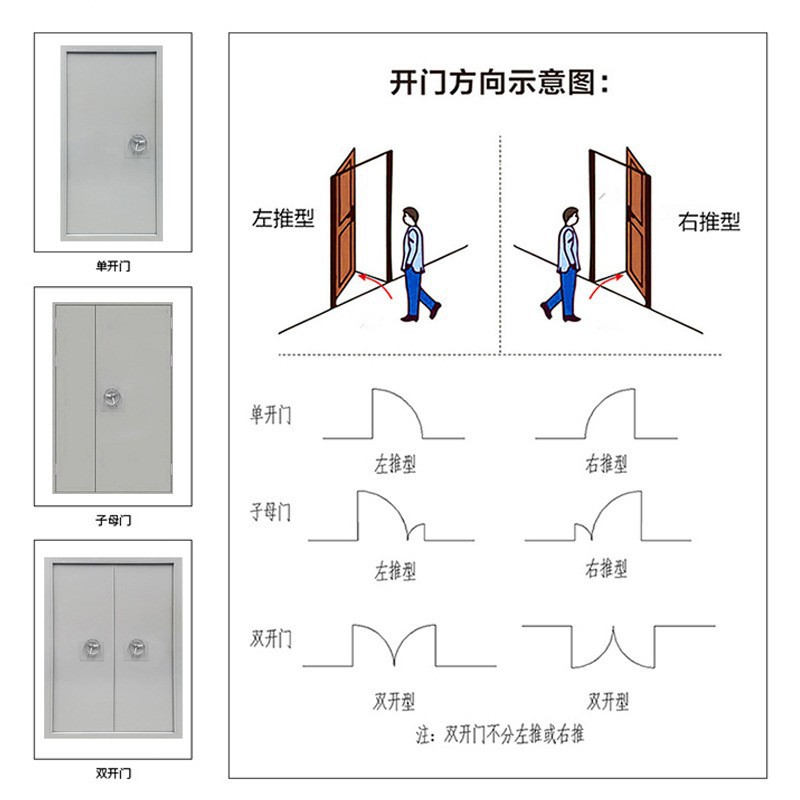 单开门

子母门

双开门

开门方向示意图：

左推型

右推型

单开门

左推型

右推型

子母门

左推型

右推型

双开门

双开型

双开型

注：双开门不分左推或右推