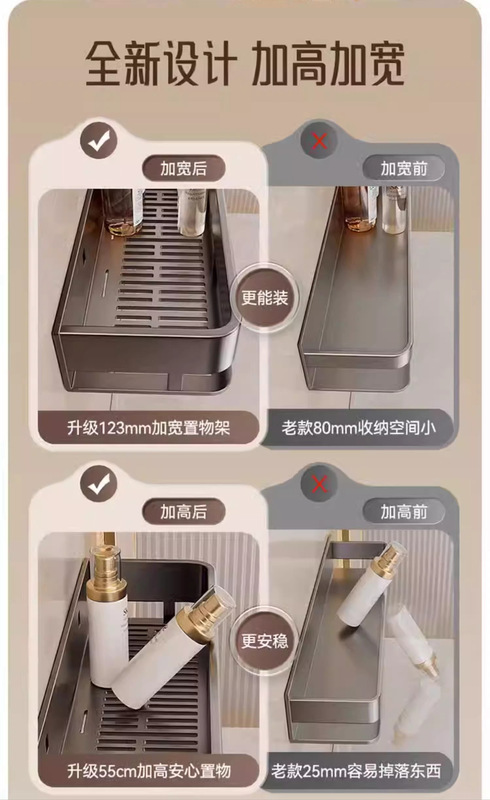 全新设计 加高加宽

加宽后

加宽前

更能装

升级123mm加宽置物架

老款80mm收纳空间小

加高后

加高前

更安稳

升级55cm加高安心置物

老款25mm容易掉落东西