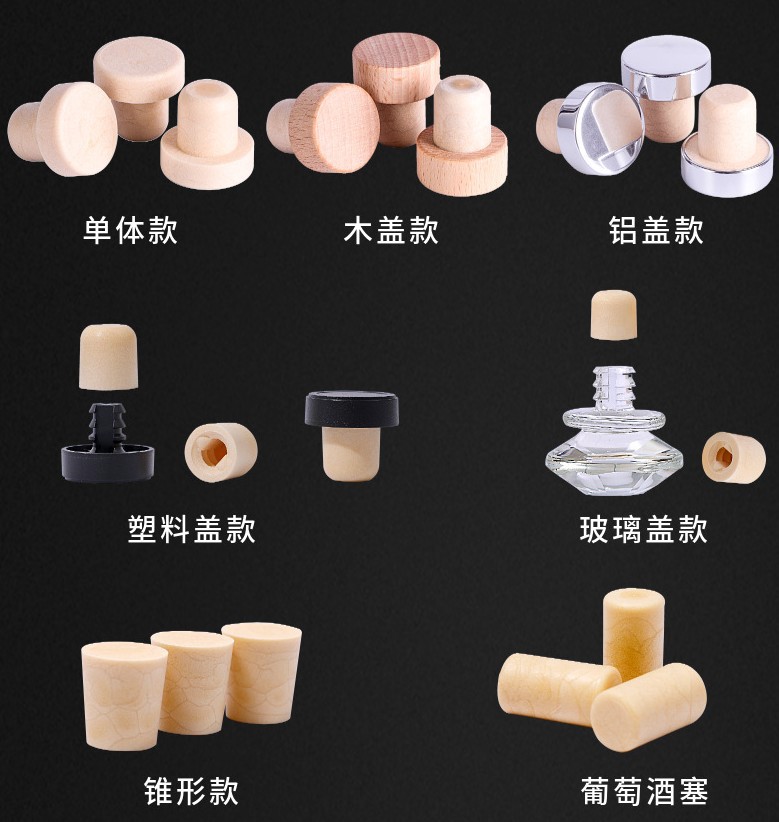 单体款

木盖款

铝盖款

塑料盖款

玻璃盖款

锥形款

葡萄酒塞