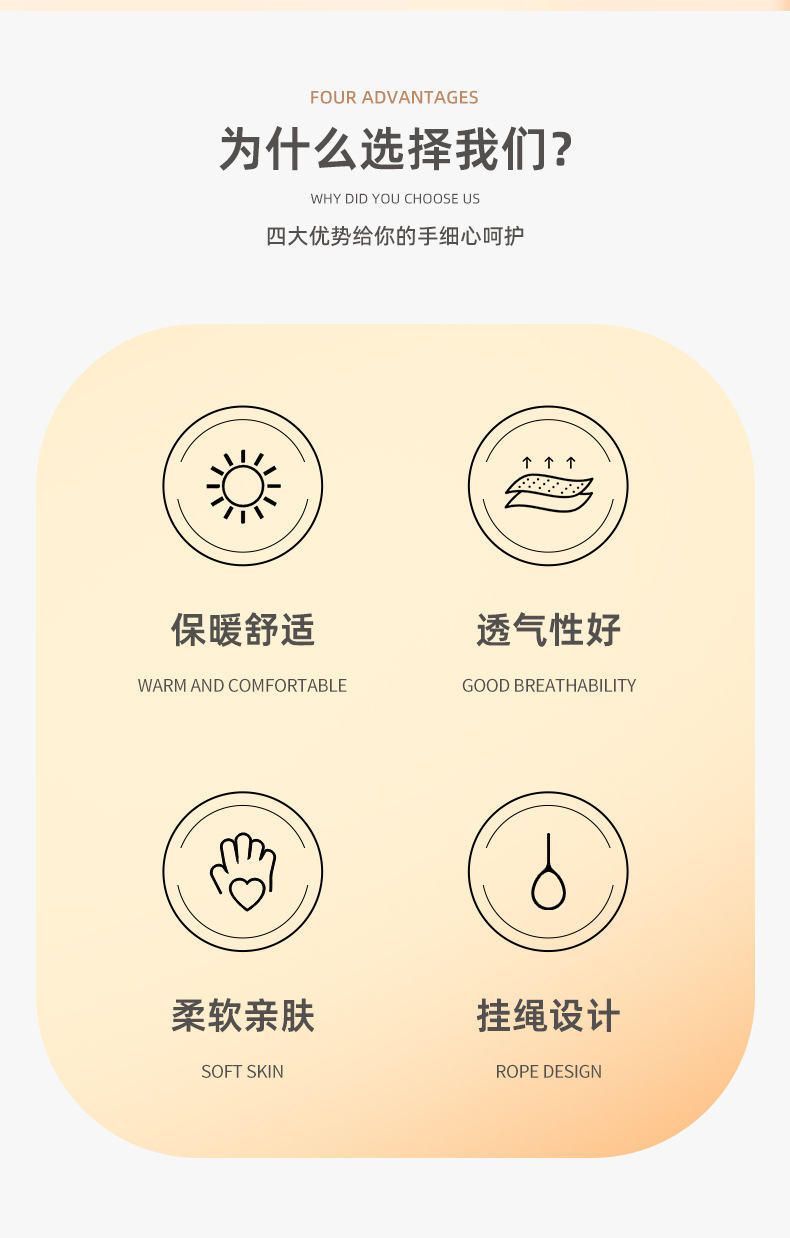 FOUR ADVANTAGES

为什么选择我们?

WHY DID YOU CHOOSE US

四大优势给你的手细心呵护

保暖舒适

WARM AND COMFORTABLE

透气性好

GOOD BREATHABILITY

柔软亲肤

SOFT SKIN

挂绳设计

ROPE DESIGN