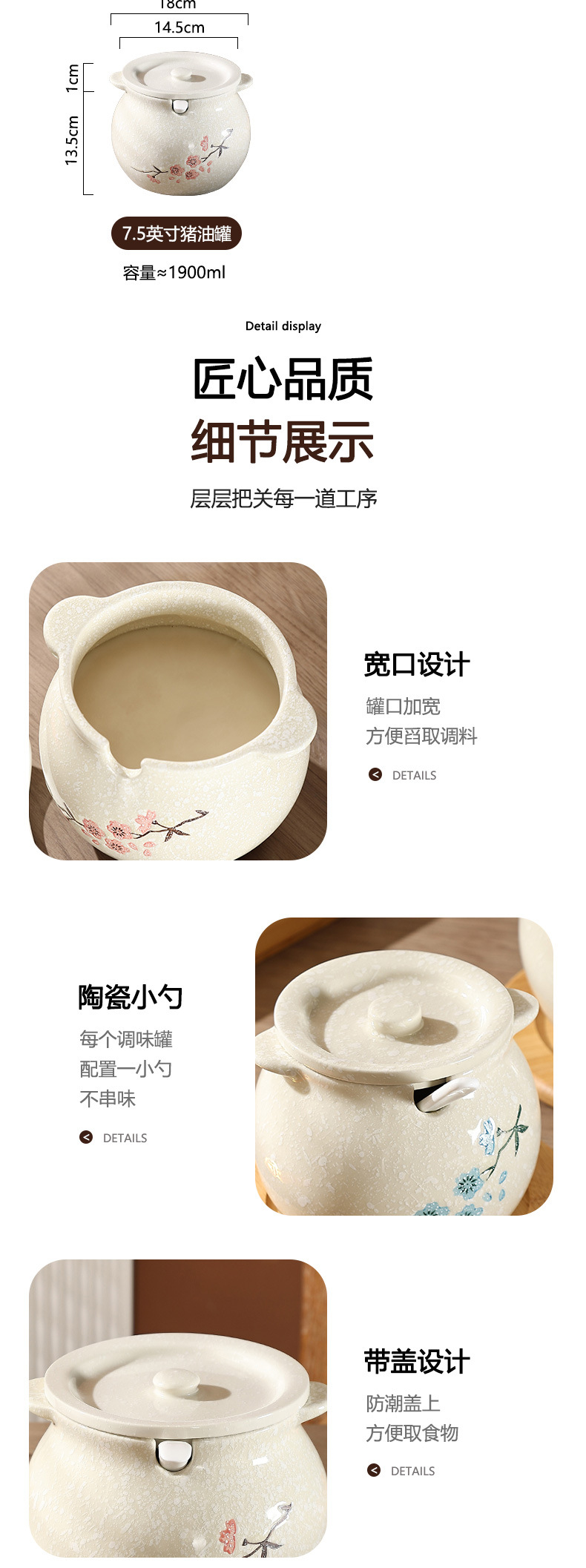 18cm

14.5cm

1cm

13.5cm

7.5英寸猪油罐

容量≈1900ml

Detail display

匠心品质
细节展示

层层把关每一道工序

宽口设计

罐口加宽
方便舀取调料

DETAILS

陶瓷小勺

每个调味罐
配置一小勺
不串味

DETAILS

带盖设计

防潮盖上
方便取食物

DETAILS