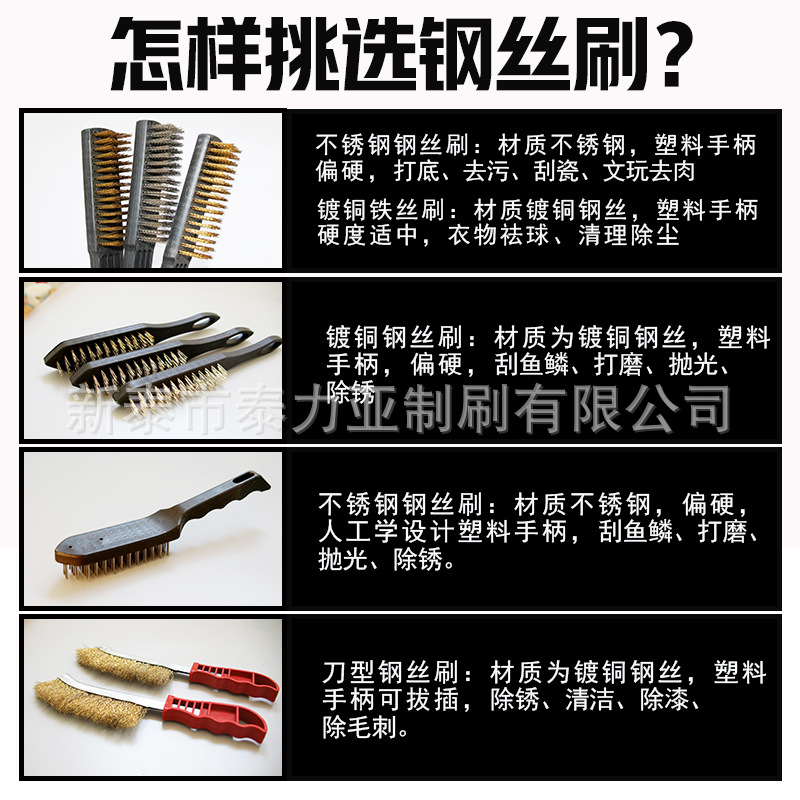 怎样挑选钢丝刷?

不锈钢钢丝刷：材质不锈钢，塑料手柄偏硬，打底、去污、刮瓷、文玩去肉

镀铜铁丝刷：材质镀铜钢丝，塑料手柄硬度适中，衣物祛球、清理除尘

镀铜钢丝刷：材质为镀铜钢丝，塑料手柄，偏硬，刮鱼鳞、打磨、抛光、除锈

新泰市泰力亚制刷有限公司

不锈钢钢丝刷：材质不锈钢，偏硬，人工学设计塑料手柄，刮鱼鳞、打磨、抛光、除锈。

刀型钢丝刷：材质为镀铜钢丝，塑料手柄可拔插，除锈、清洁、除漆、除毛刺。