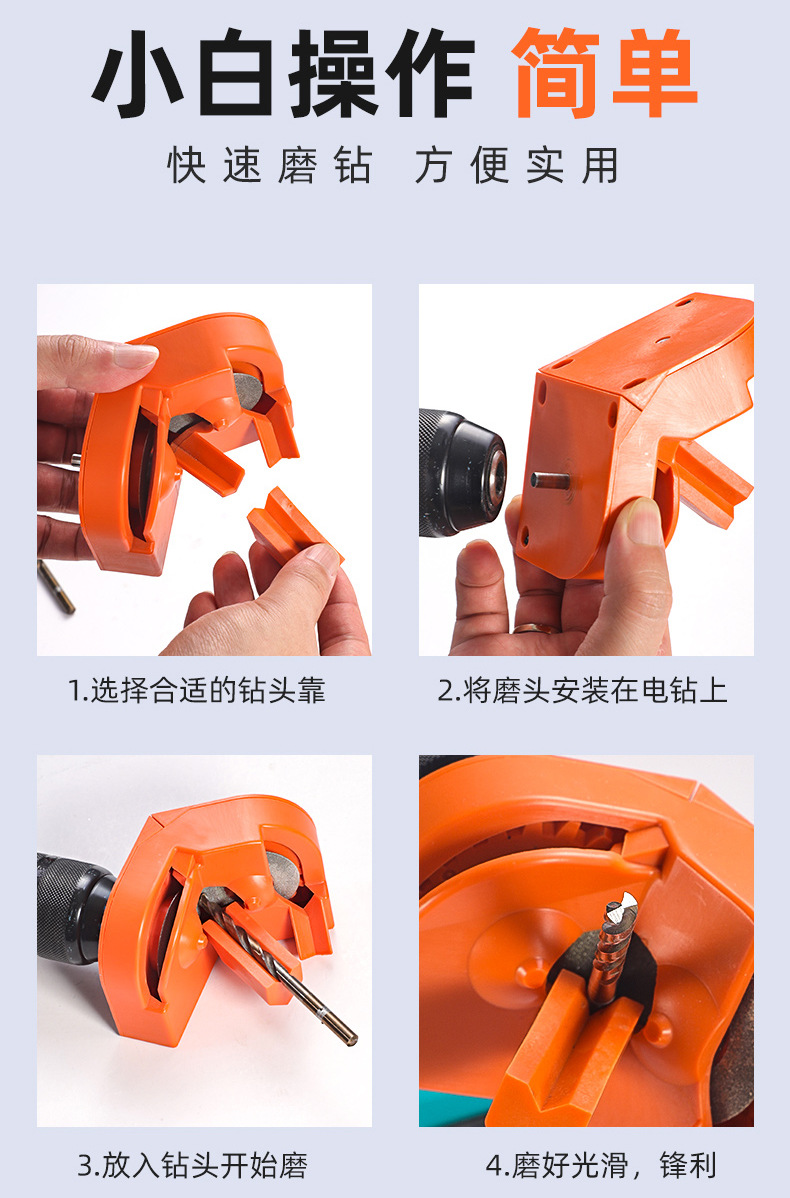 小白操作 简单

快速磨钻 方便实用

1.选择合适的钻头靠

2.将磨头安装在电钻上

3.放入钻头开始磨

4.磨好光滑，锋利