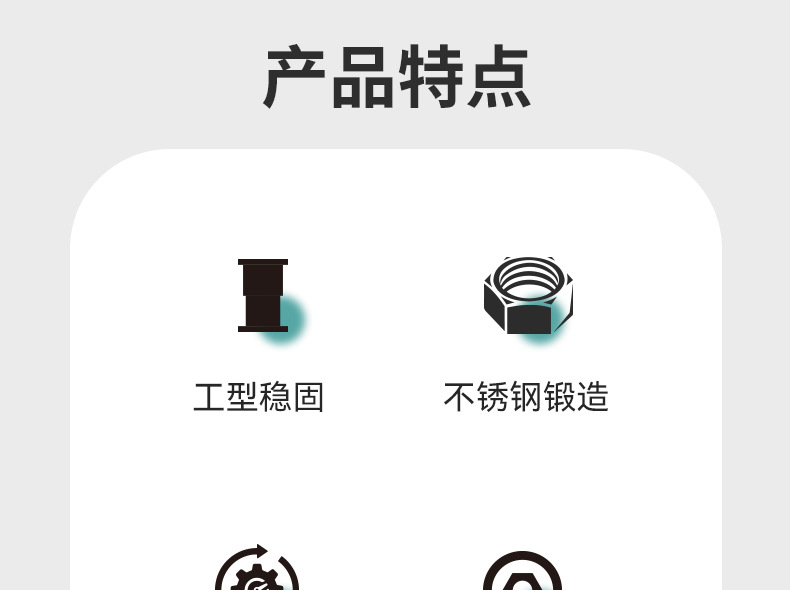 产品特点

工型稳固

不锈钢锻造